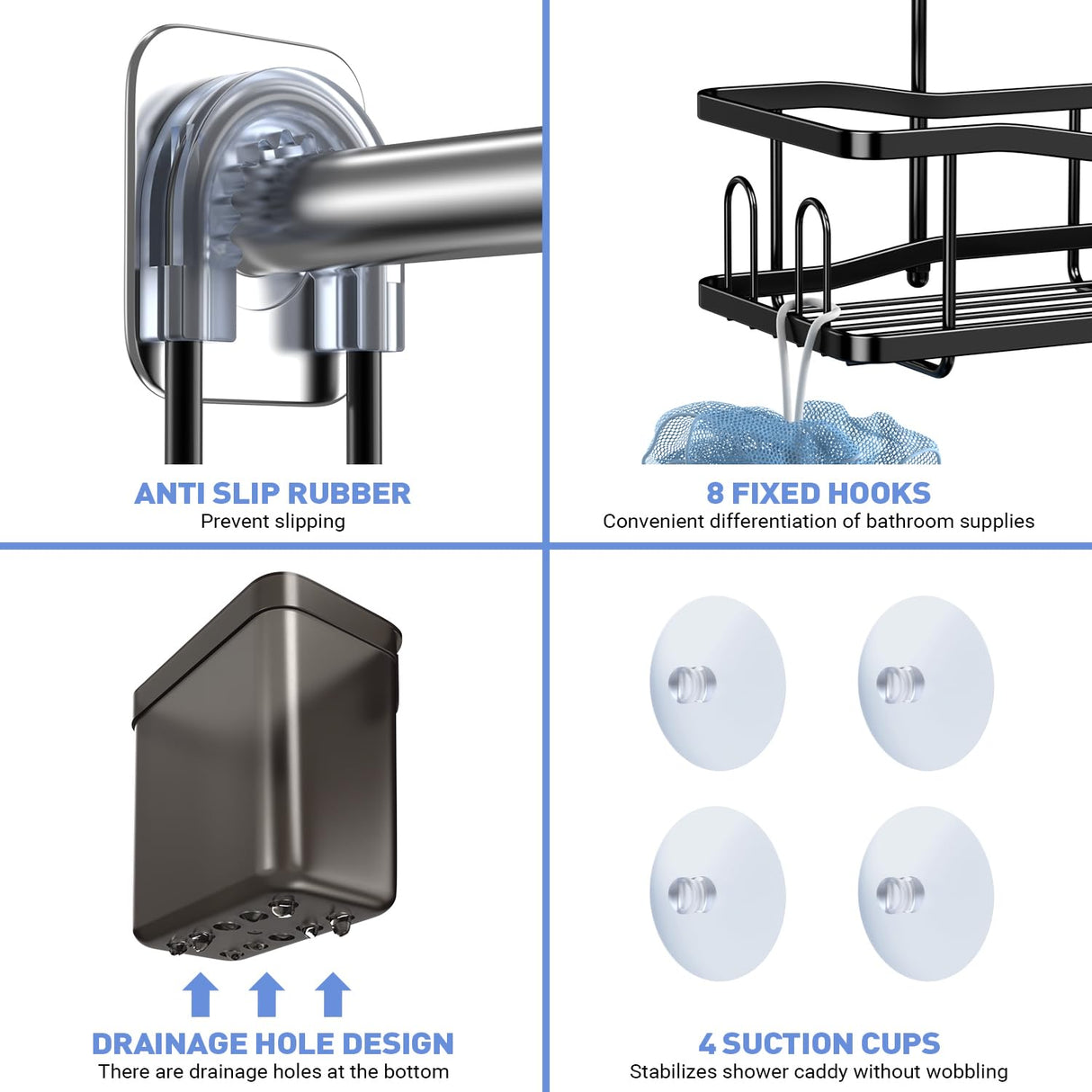 ANTI SLIP RUBBER
Prevent slipping

8 FIXED HOOKS
Convenient differentiation of bathroom supplies

DRAINAGE HOLE DESIGN
There are drainage holes at the bottom

4 SUCTION CUPS
Stabilizes shower caddy without wobbling