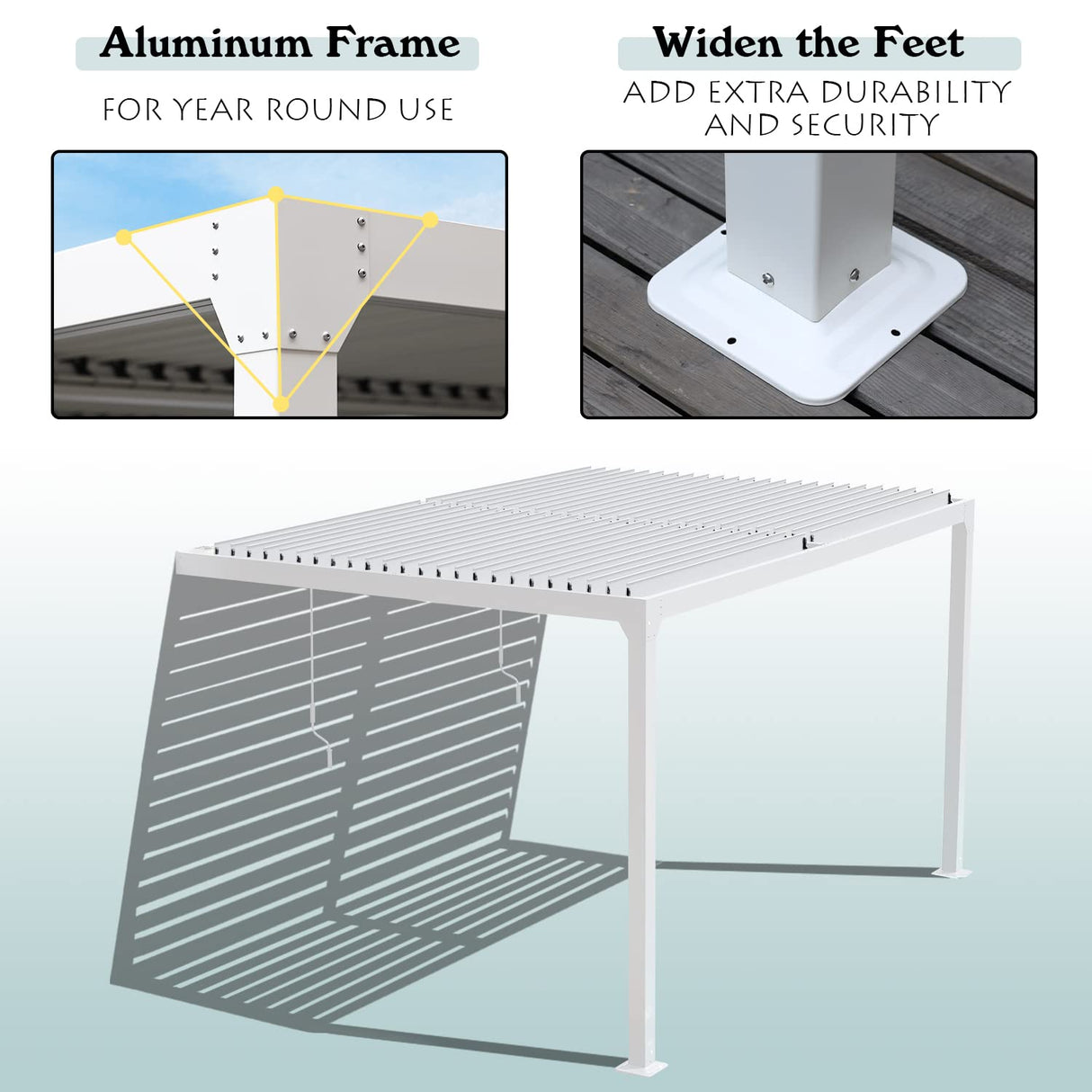 Aluminum Frame

FOR YEAR ROUND USE

Widen the Feet

ADD EXTRA DURABILITY AND SECURITY