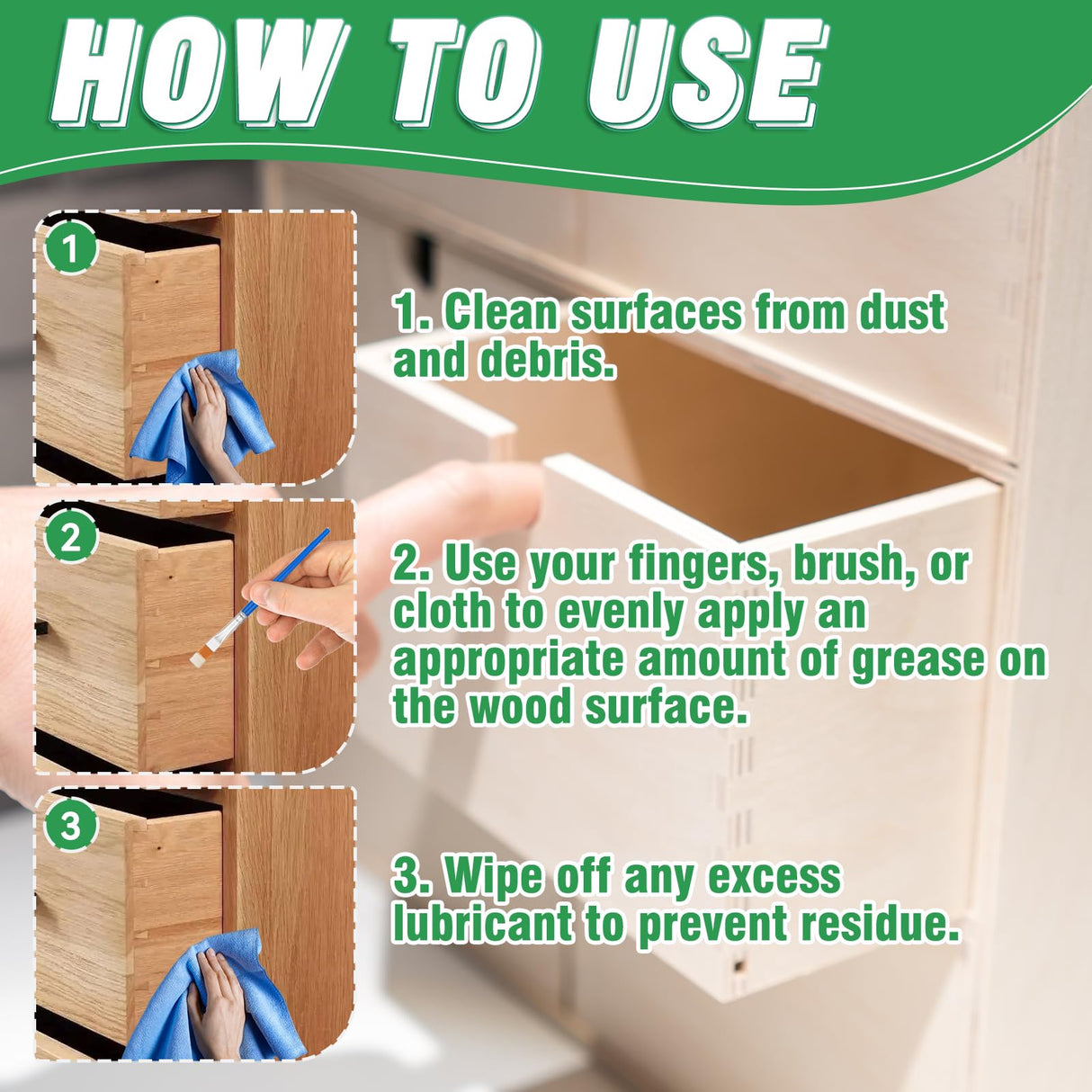 HOW TO USE

1

1. Clean surfaces from dust and debris.

2

2. Use your fingers, brush, or cloth to evenly apply an appropriate amount of grease on the wood surface.

3

3. Wipe off any excess lubricant to prevent residue.