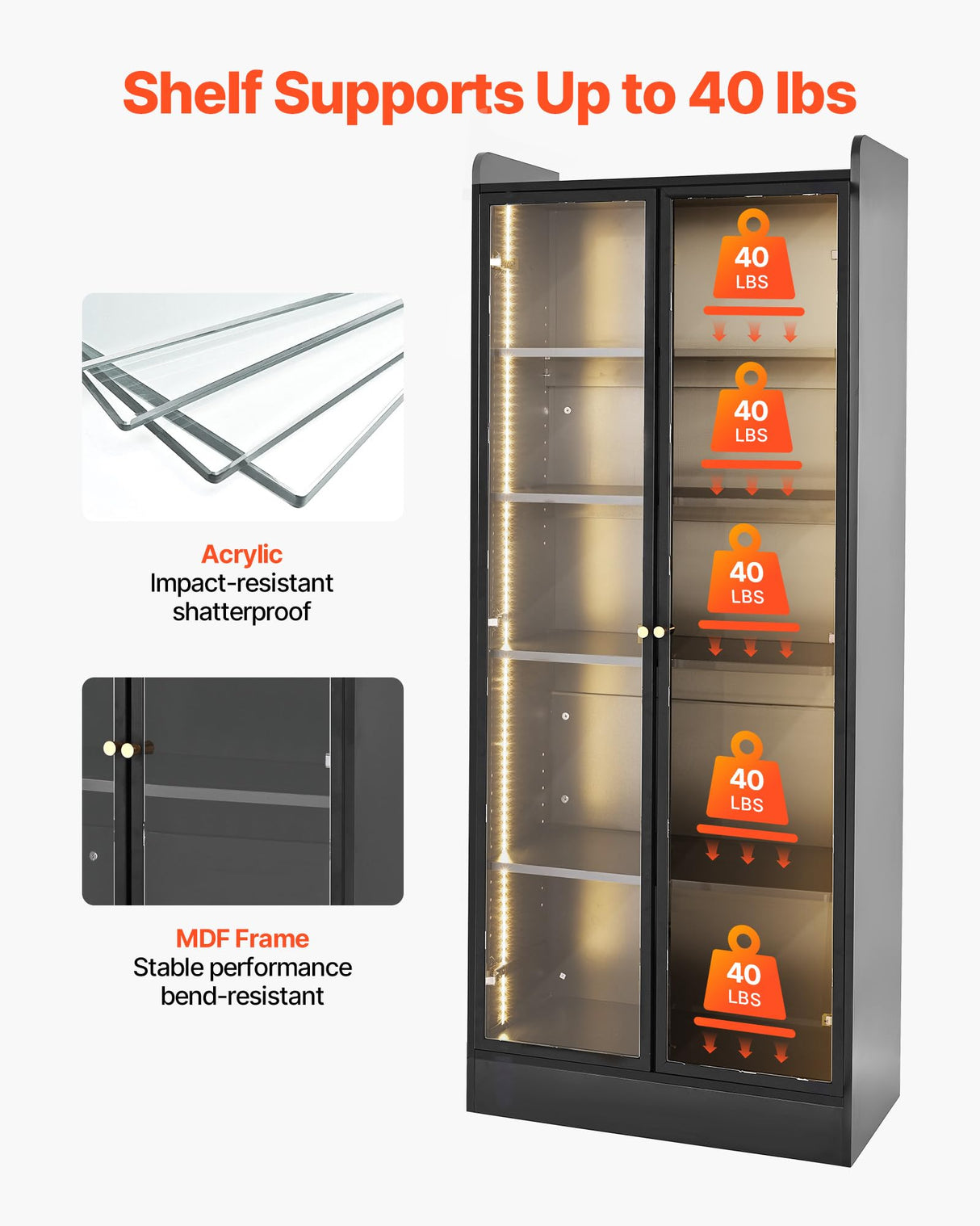 Shelf Supports Up to 40 lbs

Acrylic
Impact-resistant shatterproof

MDF Frame
Stable performance bend-resistant

40 LBS

40 LBS

40 LBS

40 LBS

40 LBS