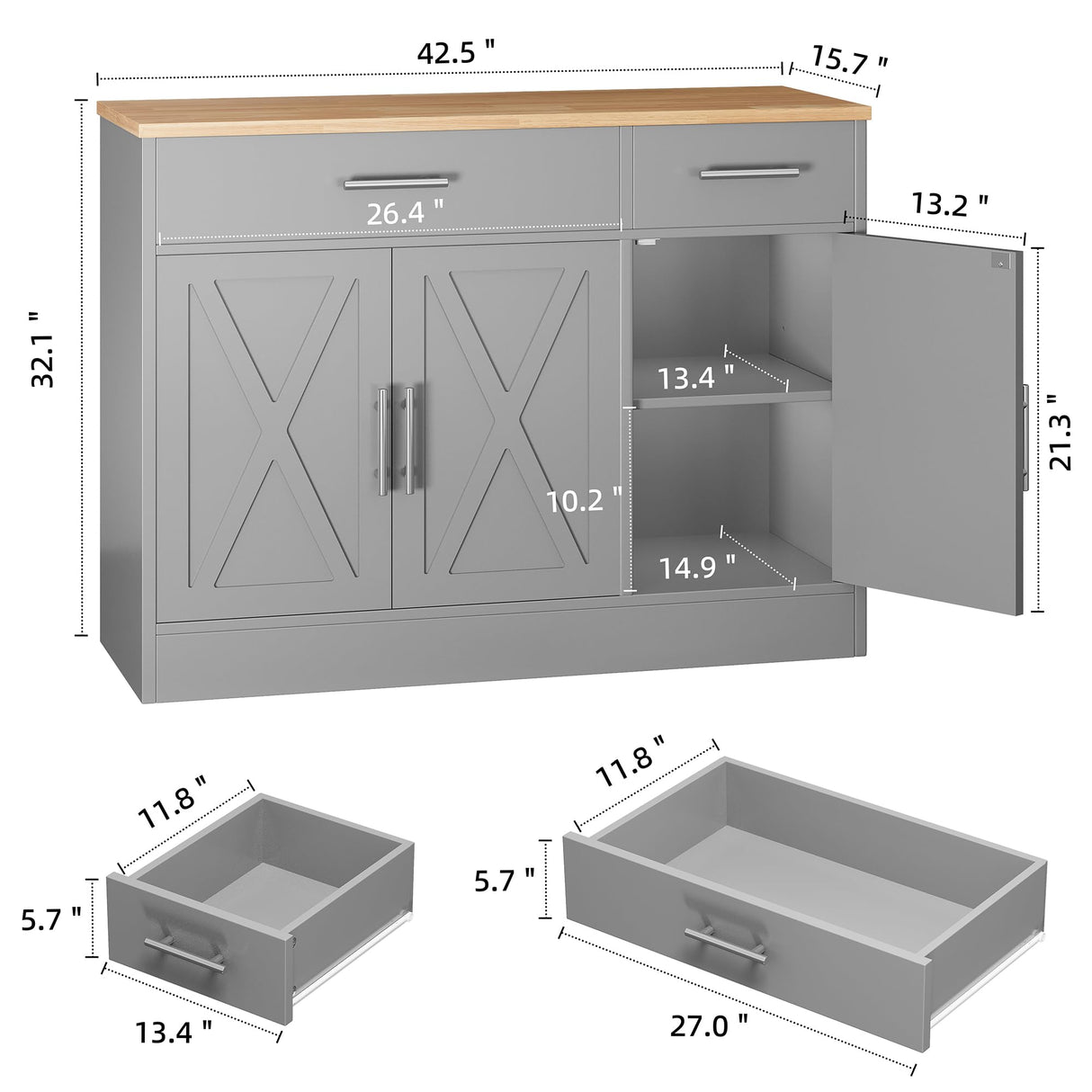 42.5 "
15.7 "
26.4 "
13.2 "
32.1 "
13.4 "
21.3 "
10.2 "
14.9 "

11.8 "
5.7 "
13.4 "

11.8 "
5.7 "
27.0 "