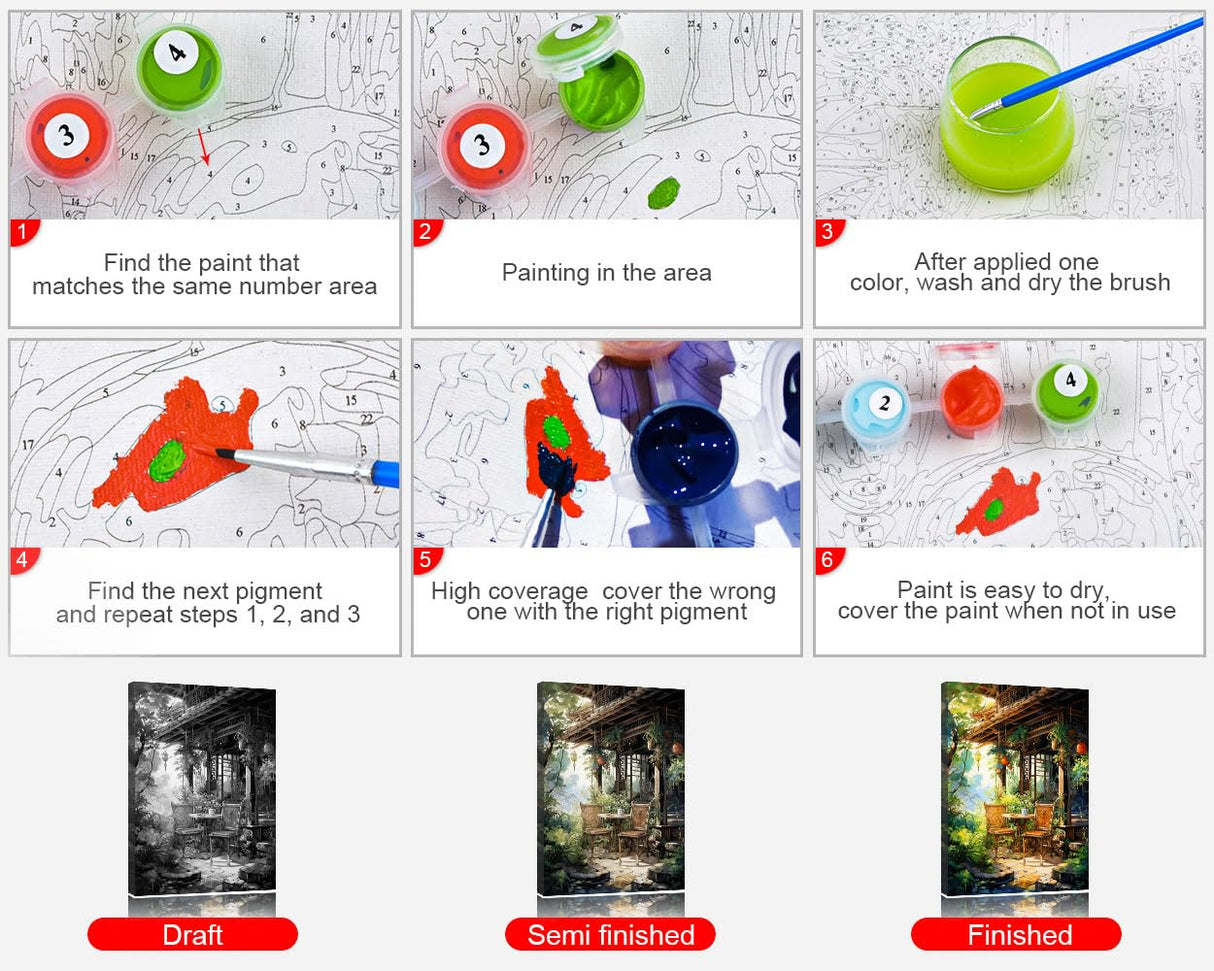 1
Find the paint that matches the same number area

2
Painting in the area

3
After applied one color, wash and dry the brush

4
Find the next pigment and repeat steps 1, 2, and 3

5
High coverage cover the wrong one with the right pigment

6
Paint is easy to dry, cover the paint when not in use

Draft

Semi finished

Finished