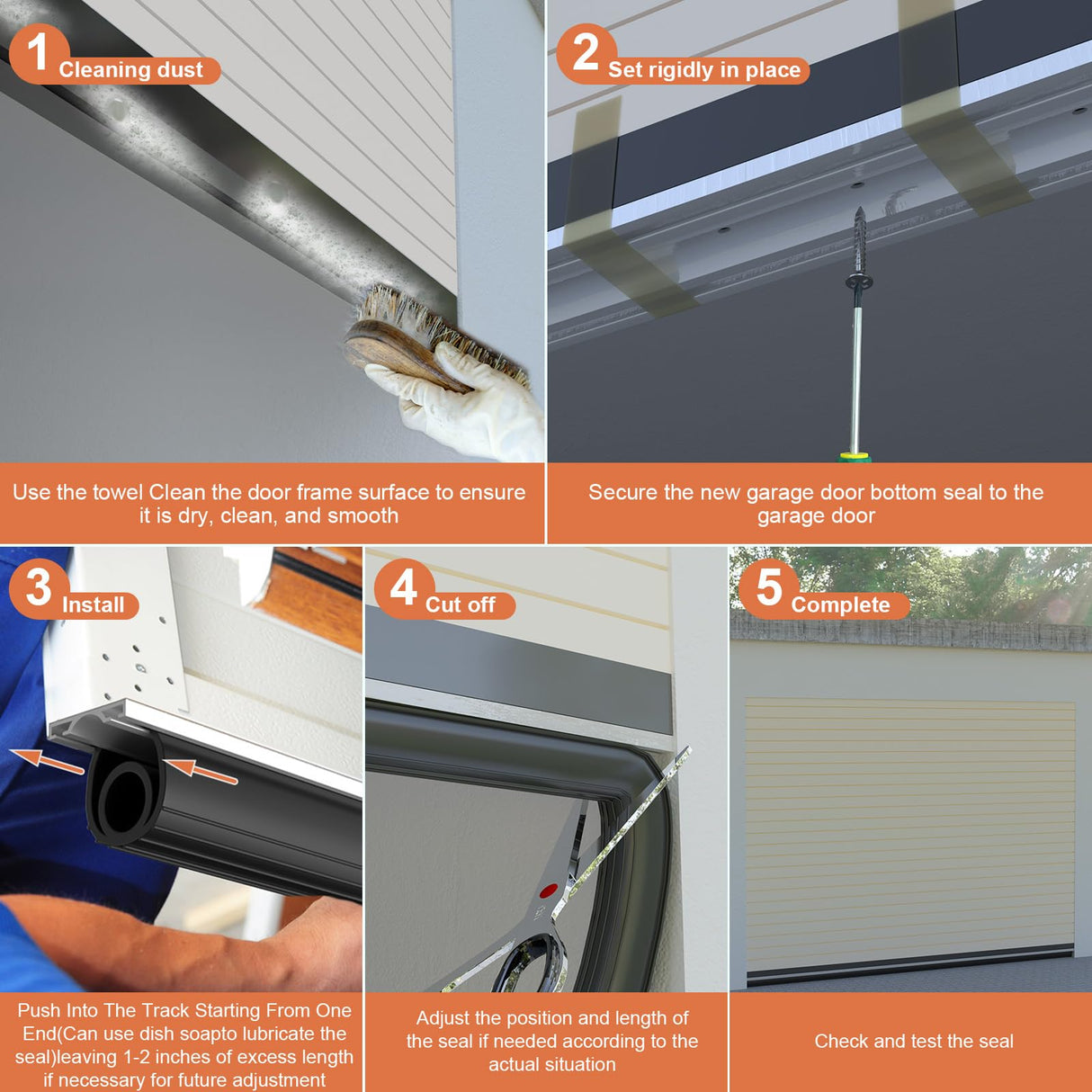 1 Cleaning dust

Use the towel Clean the door frame surface to ensure it is dry, clean, and smooth

2 Set rigidly in place

Secure the new garage door bottom seal to the garage door

3 Install

Push Into The Track Starting From One End(Can use dish soapto lubricate the seal)leaving 1-2 inches of excess length if necessary for future adjustment

4 Cut off

Adjust the position and length of the seal if needed according to the actual situation

5 Complete

Check and test the seal