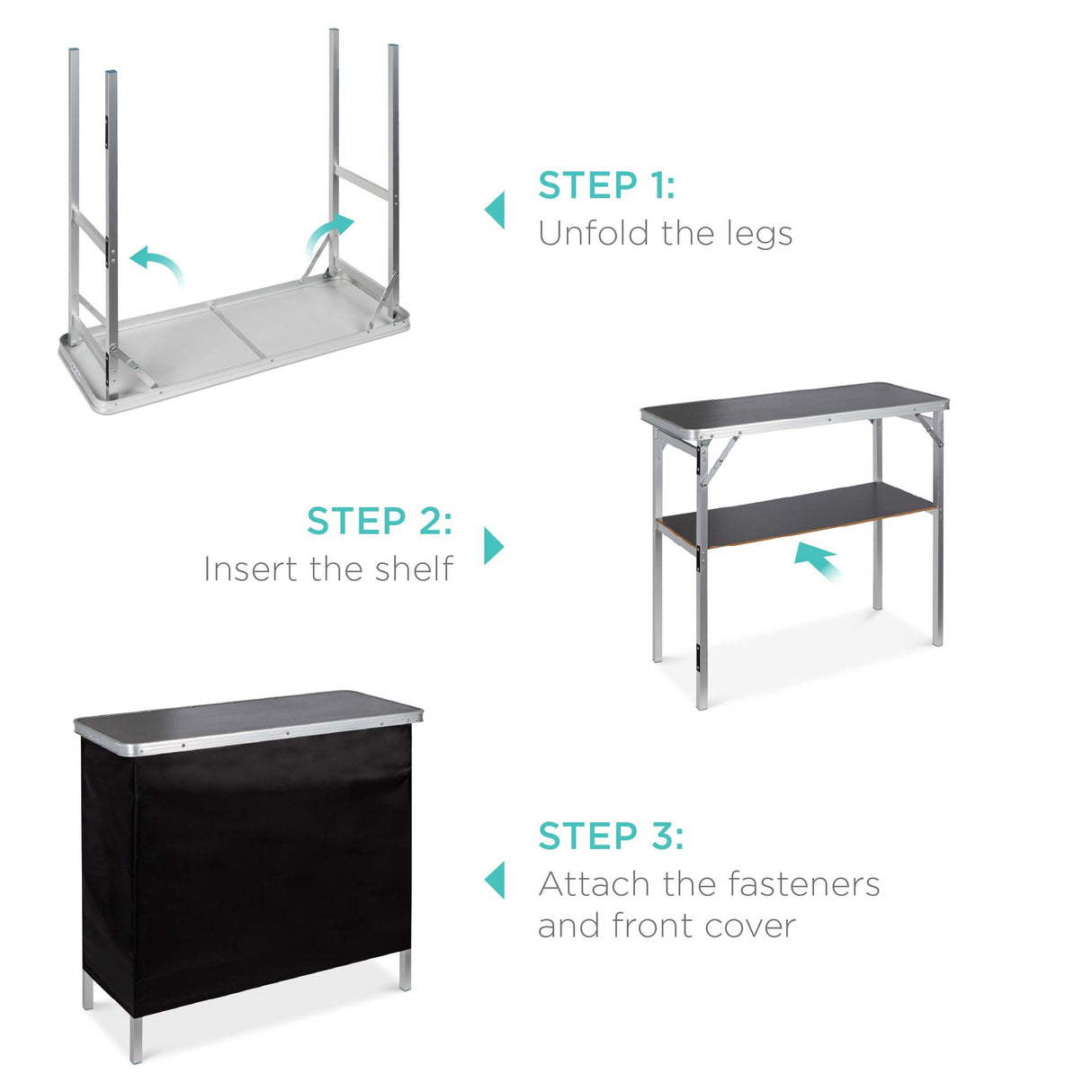 STEP 1:
Unfold the legs

STEP 2:
Insert the shelf

STEP 3:
Attach the fasteners and front cover