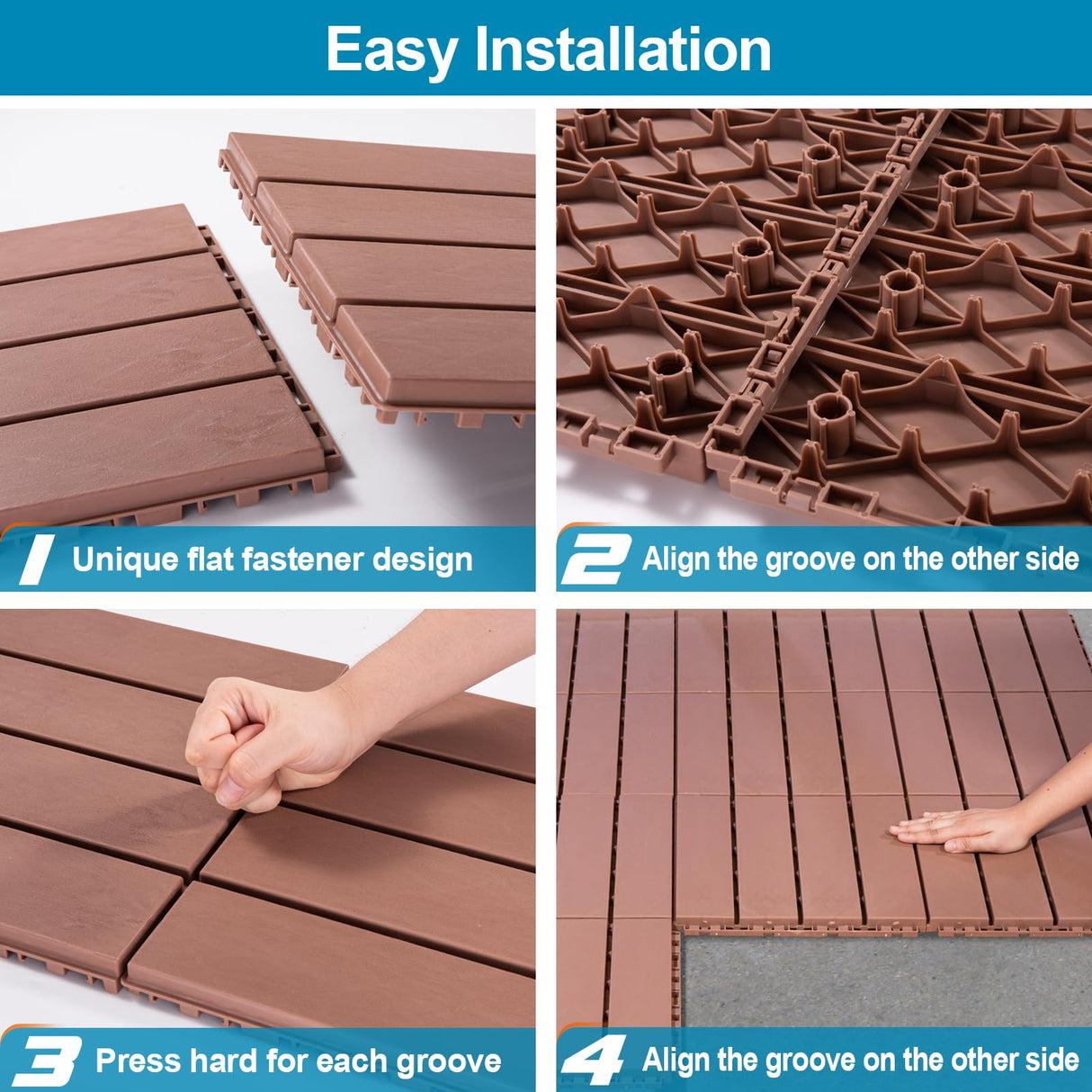 Easy Installation

1 Unique flat fastener design

2 Align the groove on the other side

3 Press hard for each groove

4 Align the groove on the other side