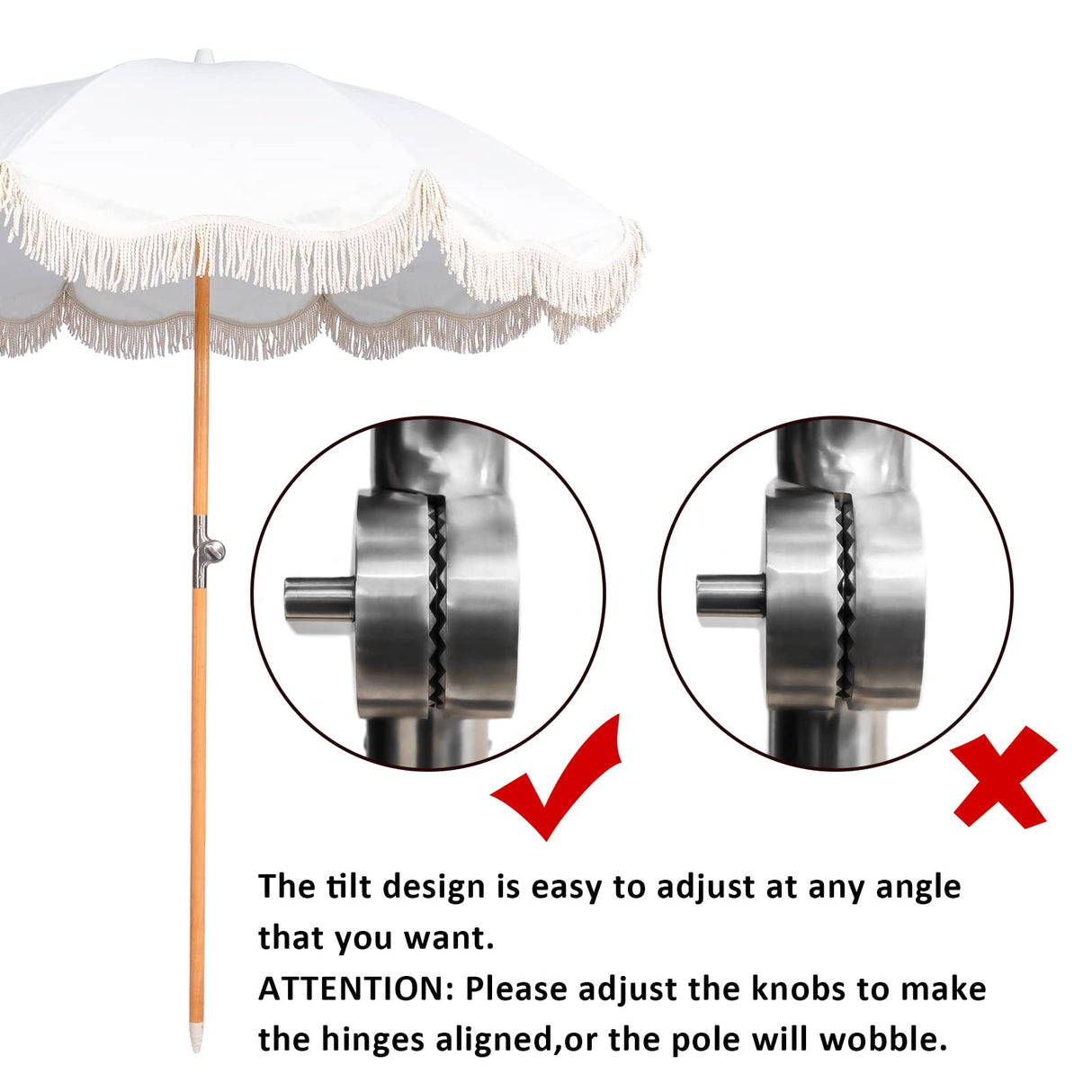 The tilt design is easy to adjust at any angle that you want.
ATTENTION: Please adjust the knobs to make the hinges aligned,or the pole will wobble.