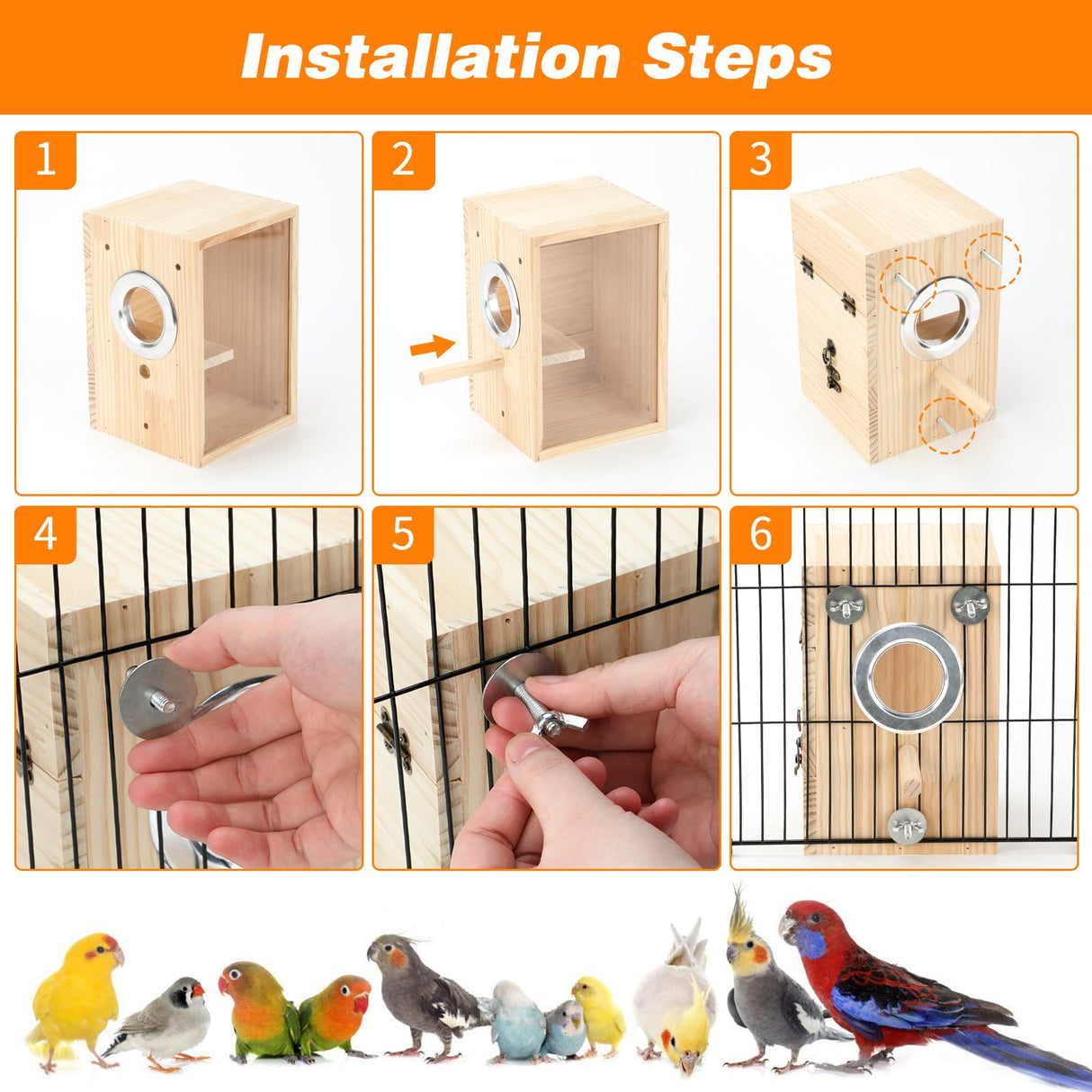 Installation Steps

1

2

3

4

5

6