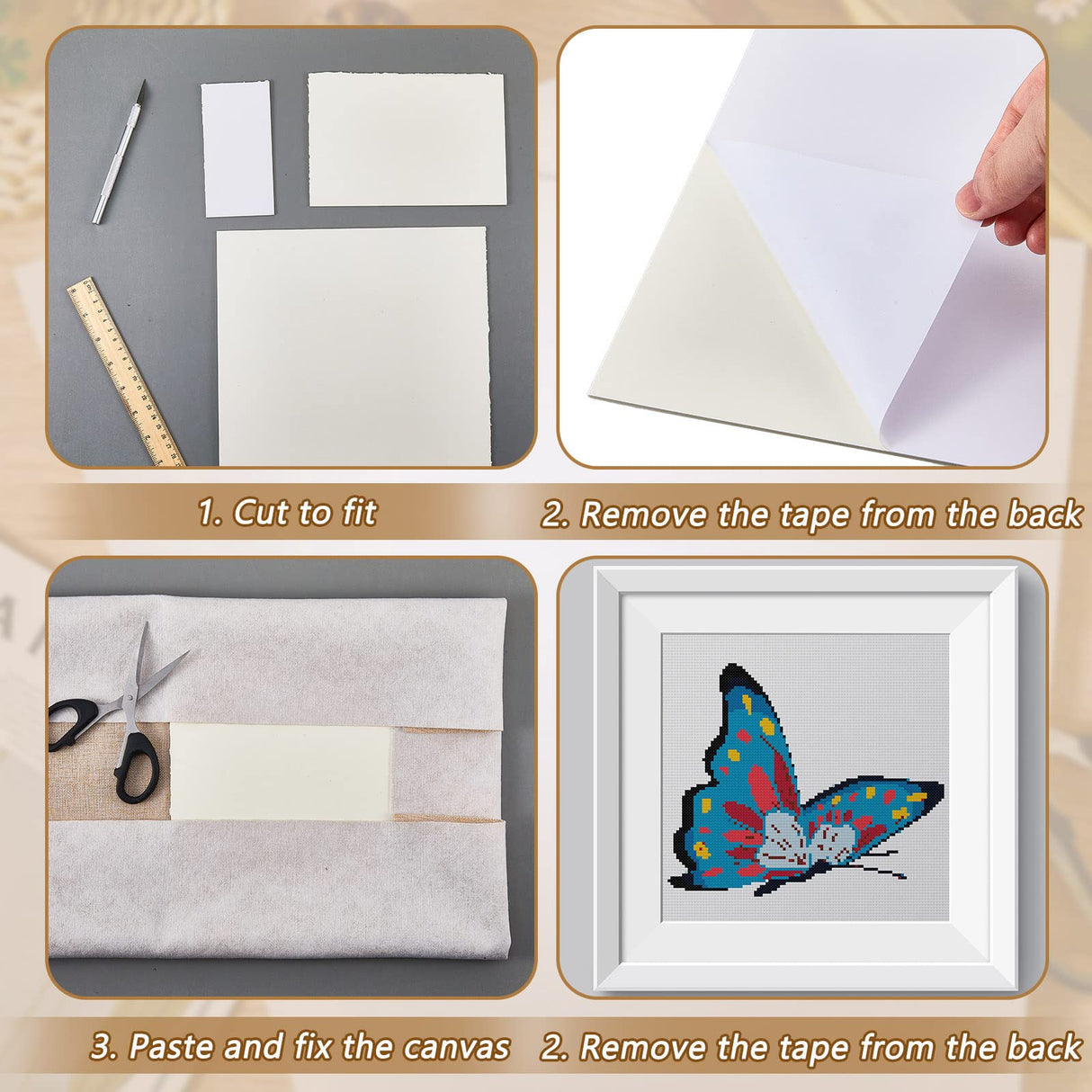 1. Cut to fit

2. Remove the tape from the back

3. Paste and fix the canvas

2. Remove the tape from the back