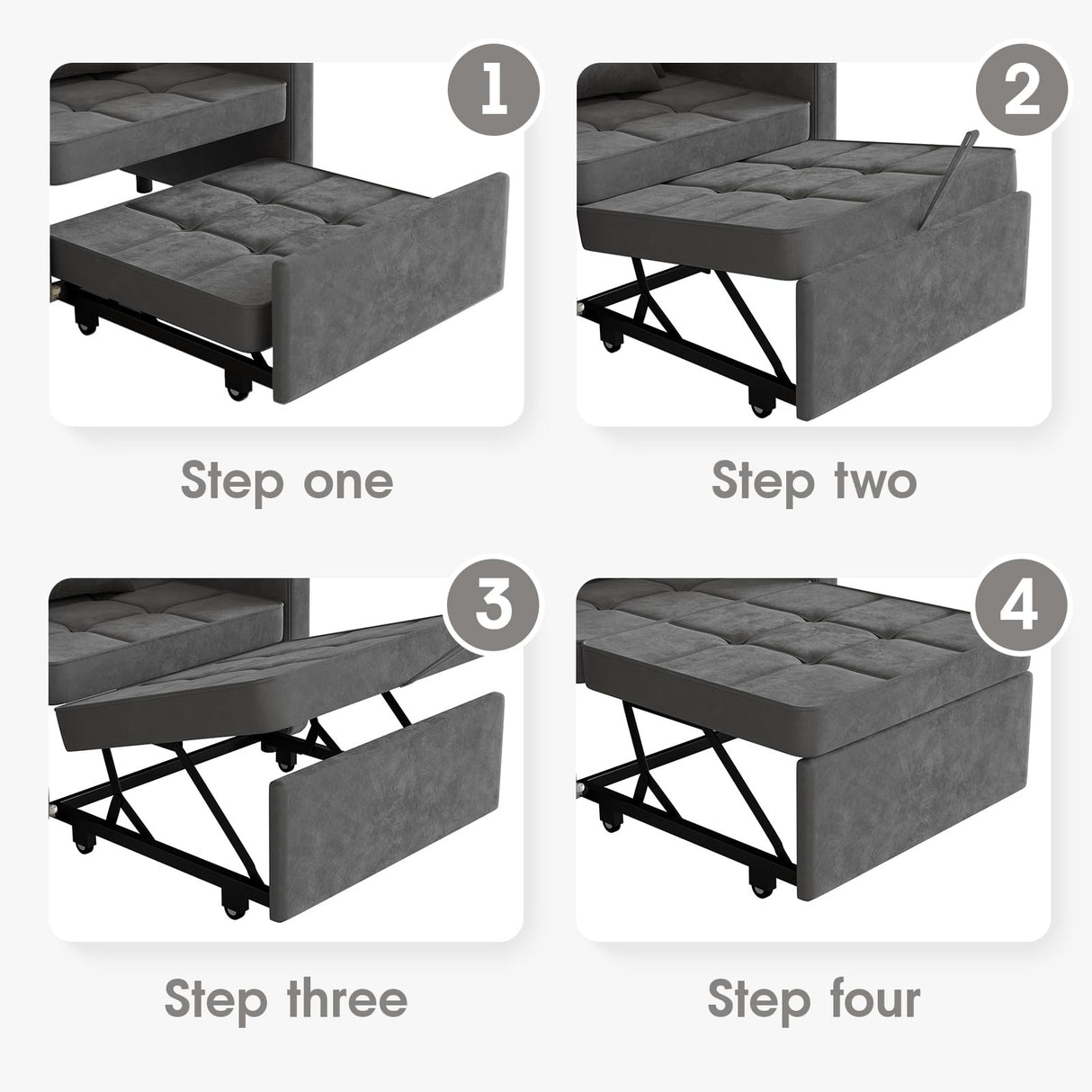 1

Step one

2

Step two

3

Step three

4

Step four