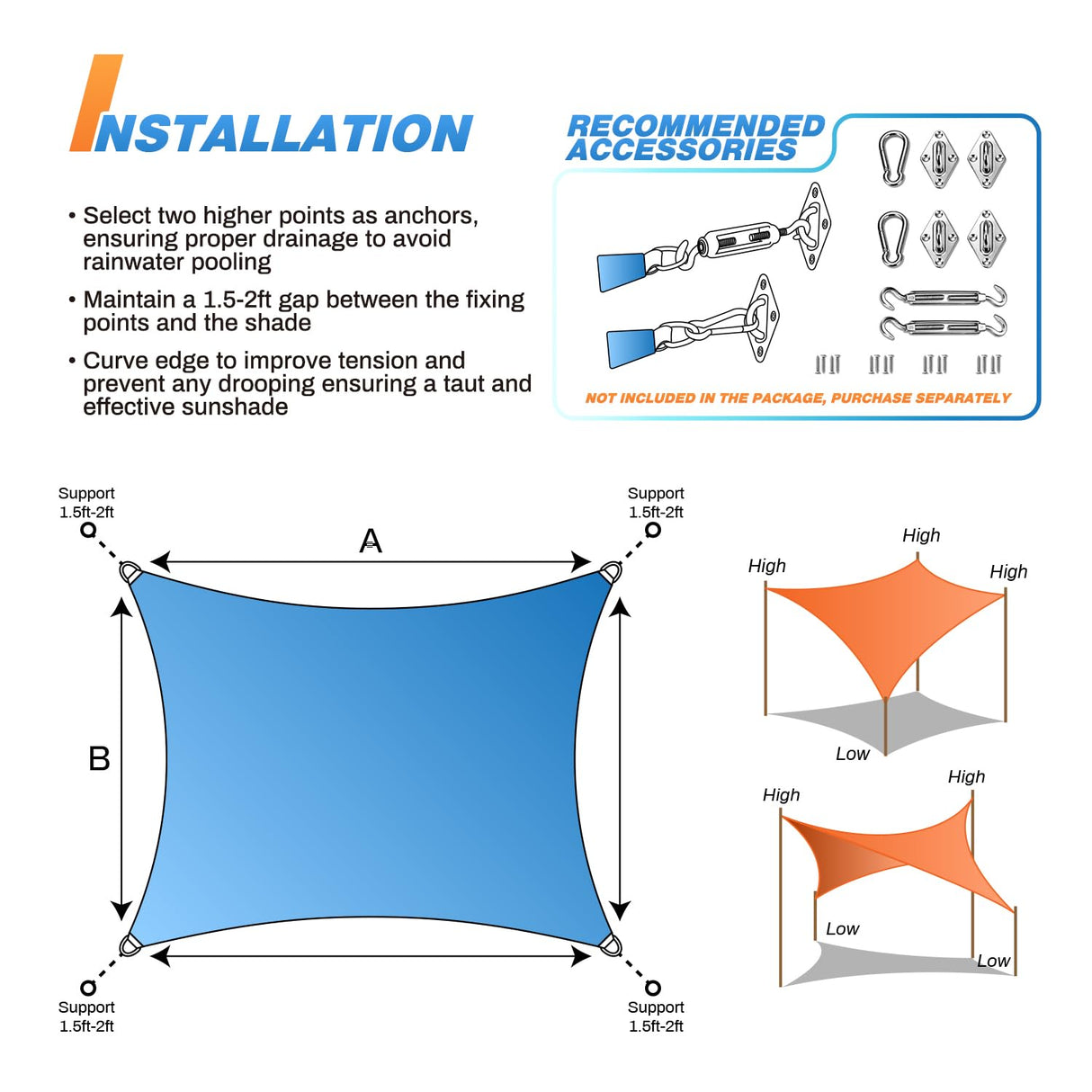 INSTALLATION

• Select two higher points as anchors, ensuring proper drainage to avoid rainwater pooling

• Maintain a 1.5-2ft gap between the fixing points and the shade

• Curve edge to improve tension and prevent any drooping ensuring a taut and effective sunshade

RECOMMENDED ACCESSORIES

NOT INCLUDED IN THE PACKAGE, PURCHASE SEPARATELY

Support 1.5ft-2ft

Support 1.5ft-2ft

A

B

Support 1.5ft-2ft

Support 1.5ft-2ft

High

High

High

Low

High

High

Low

Low