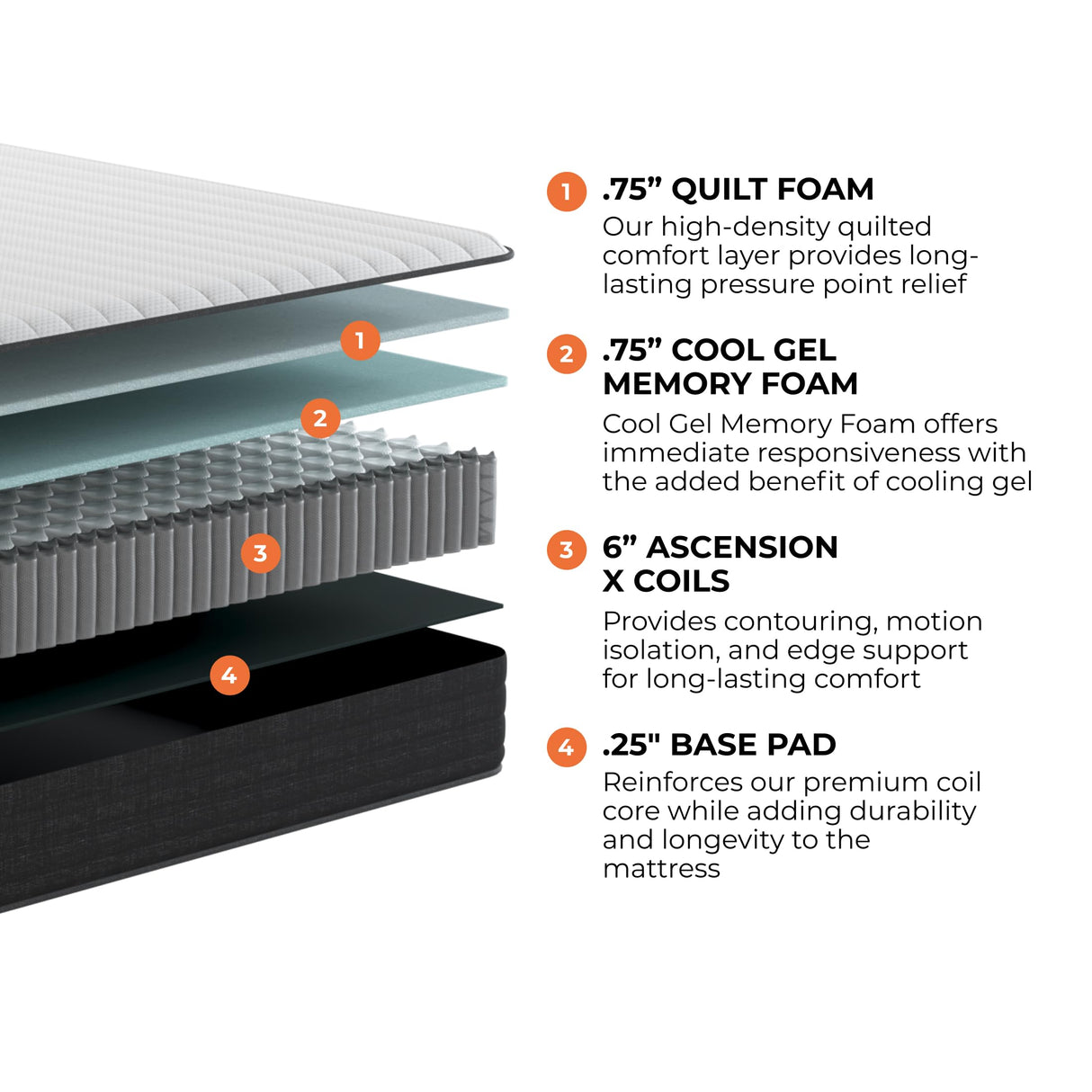 1

2

3

4

1 .75” QUILT FOAM
Our high-density quilted comfort layer provides long-lasting pressure point relief

2 .75” COOL GEL MEMORY FOAM
Cool Gel Memory Foam offers immediate responsiveness with the added benefit of cooling gel

3 6” ASCENSION X COILS
Provides contouring, motion isolation, and edge support for long-lasting comfort

4 .25" BASE PAD
Reinforces our premium coil core while adding durability and longevity to the mattress