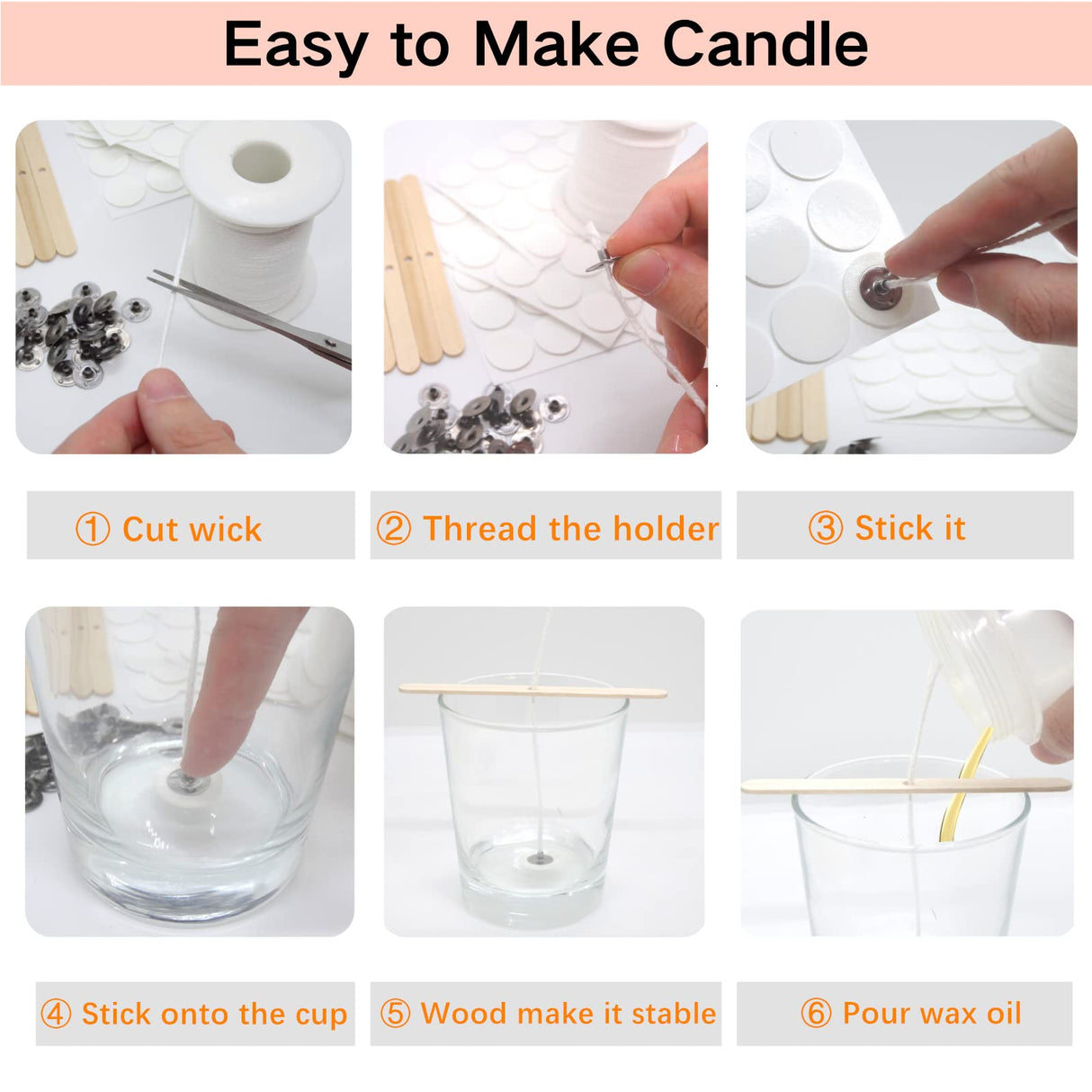 Easy to Make Candle

① Cut wick

② Thread the holder

③ Stick it

④ Stick onto the cup

⑤ Wood make it stable

⑥ Pour wax oil