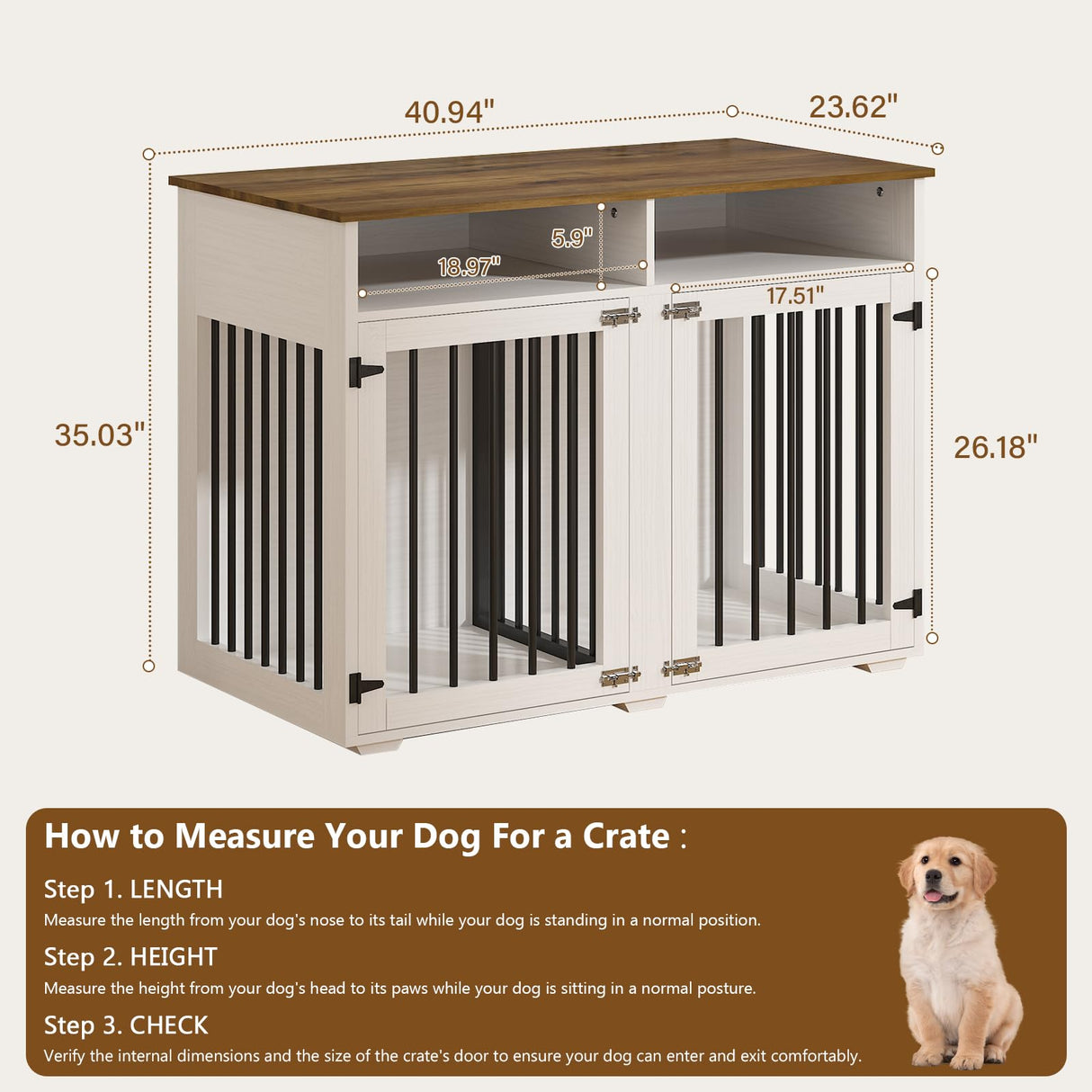 40.94"

23.62"

5.9"

18.97"

17.51"

35.03"

26.18"

How to Measure Your Dog For a Crate :

Step 1. LENGTH

Measure the length from your dog's nose to its tail while your dog is standing in a normal position.

Step 2. HEIGHT

Measure the height from your dog's head to its paws while your dog is sitting in a normal posture.

Step 3. CHECK

Verify the internal dimensions and the size of the crate's door to ensure your dog can enter and exit comfortably.