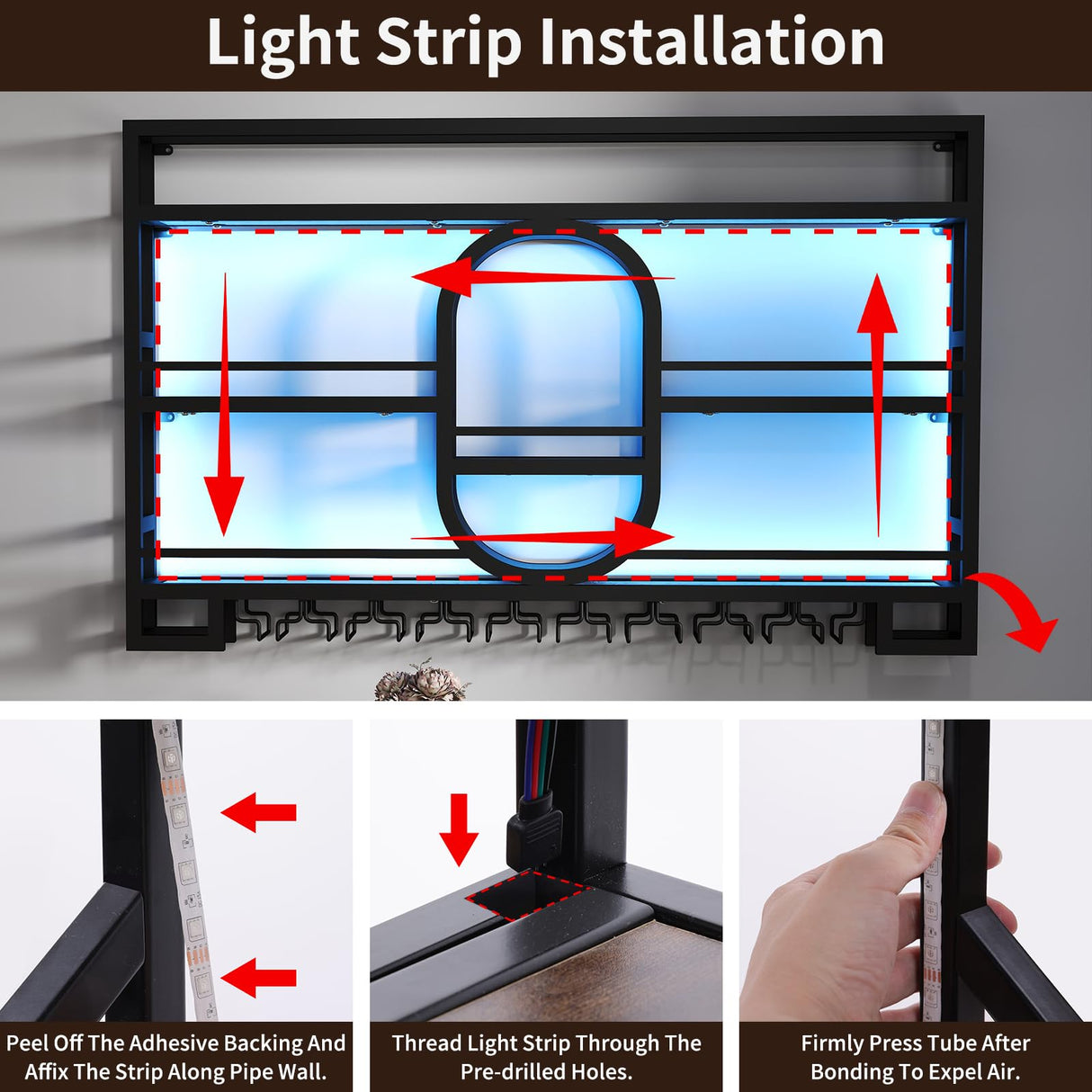 Light Strip Installation

Peel Off The Adhesive Backing And Affix The Strip Along Pipe Wall.

Thread Light Strip Through The Pre-drilled Holes.

Firmly Press Tube After Bonding To Expel Air.