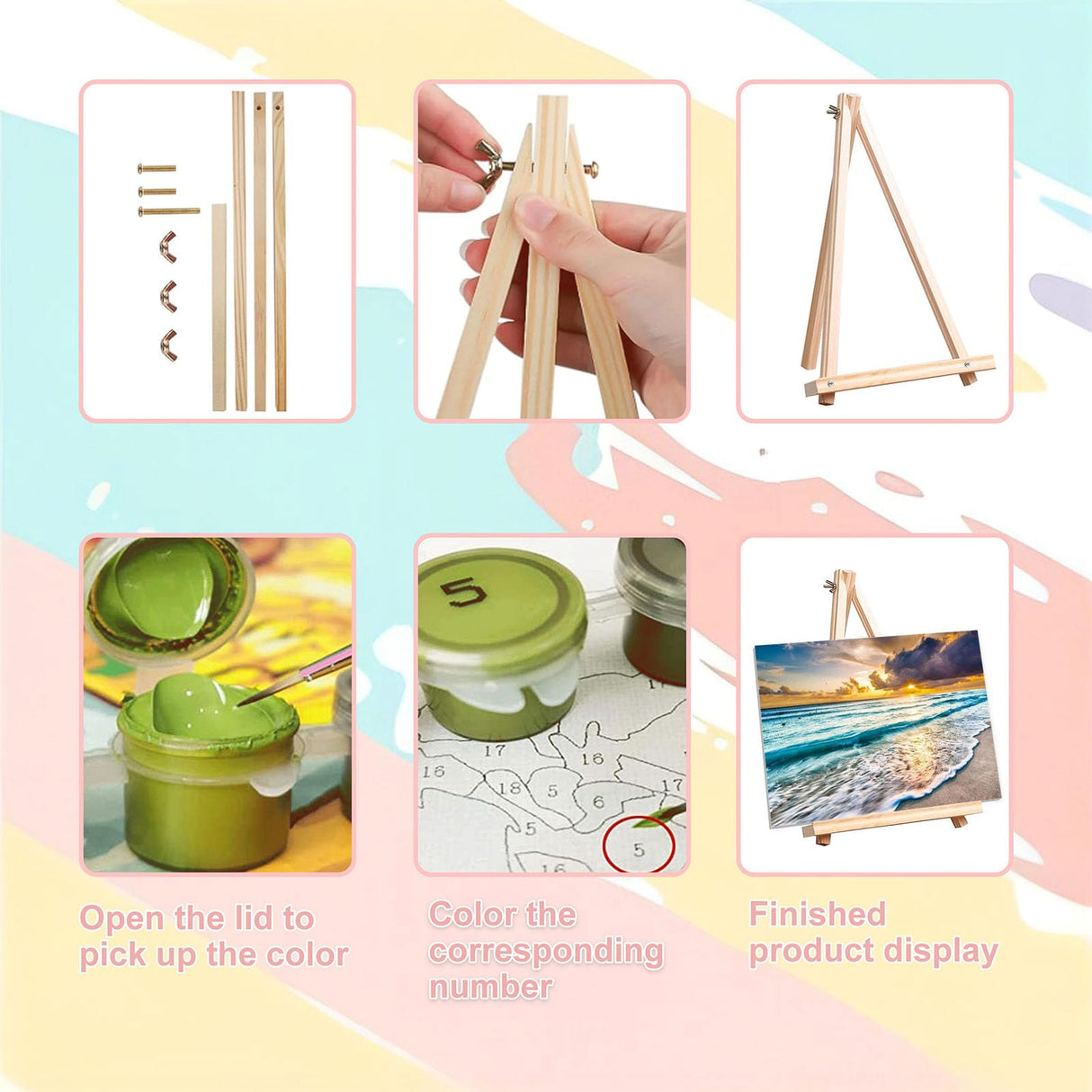 5

17
16 16
18 5 6 17
5
5
16

Open the lid to pick up the color

Color the corresponding number

Finished product display