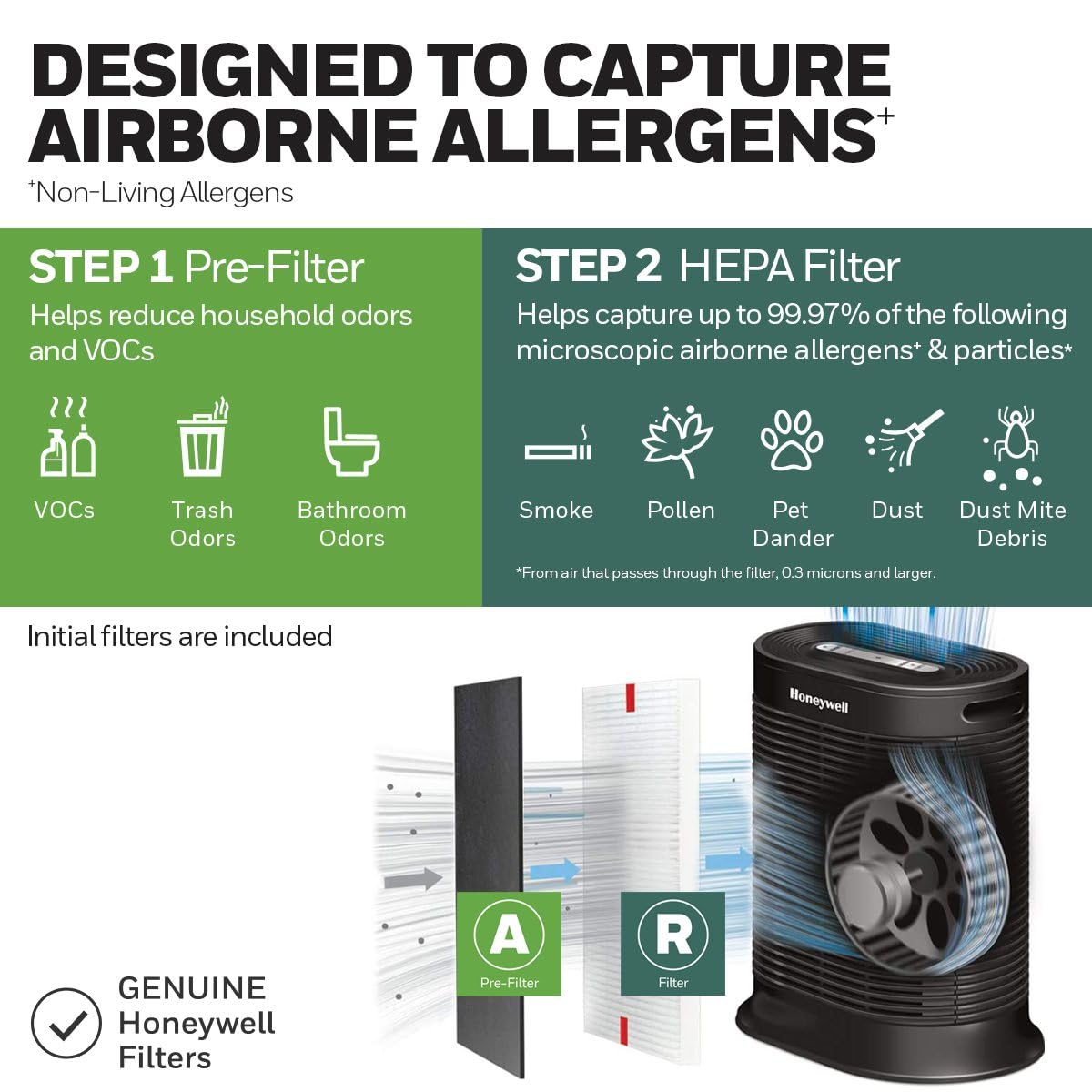 DESIGNED TO CAPTURE AIRBORNE ALLERGENS⁺

⁺Non-Living Allergens

STEP 1 Pre-Filter

Helps reduce household odors and VOCs

VOCs

Trash Odors

Bathroom Odors

STEP 2 HEPA Filter

Helps capture up to 99.97% of the following microscopic airborne allergens⁺ & particles*

Smoke

Pollen

Pet Dander

Dust

Dust Mite Debris

*From air that passes through the filter, 0.3 microns and larger.

Initial filters are included

Honeywell

A

Pre-Filter

R

Filter

GENUINE Honeywell Filters