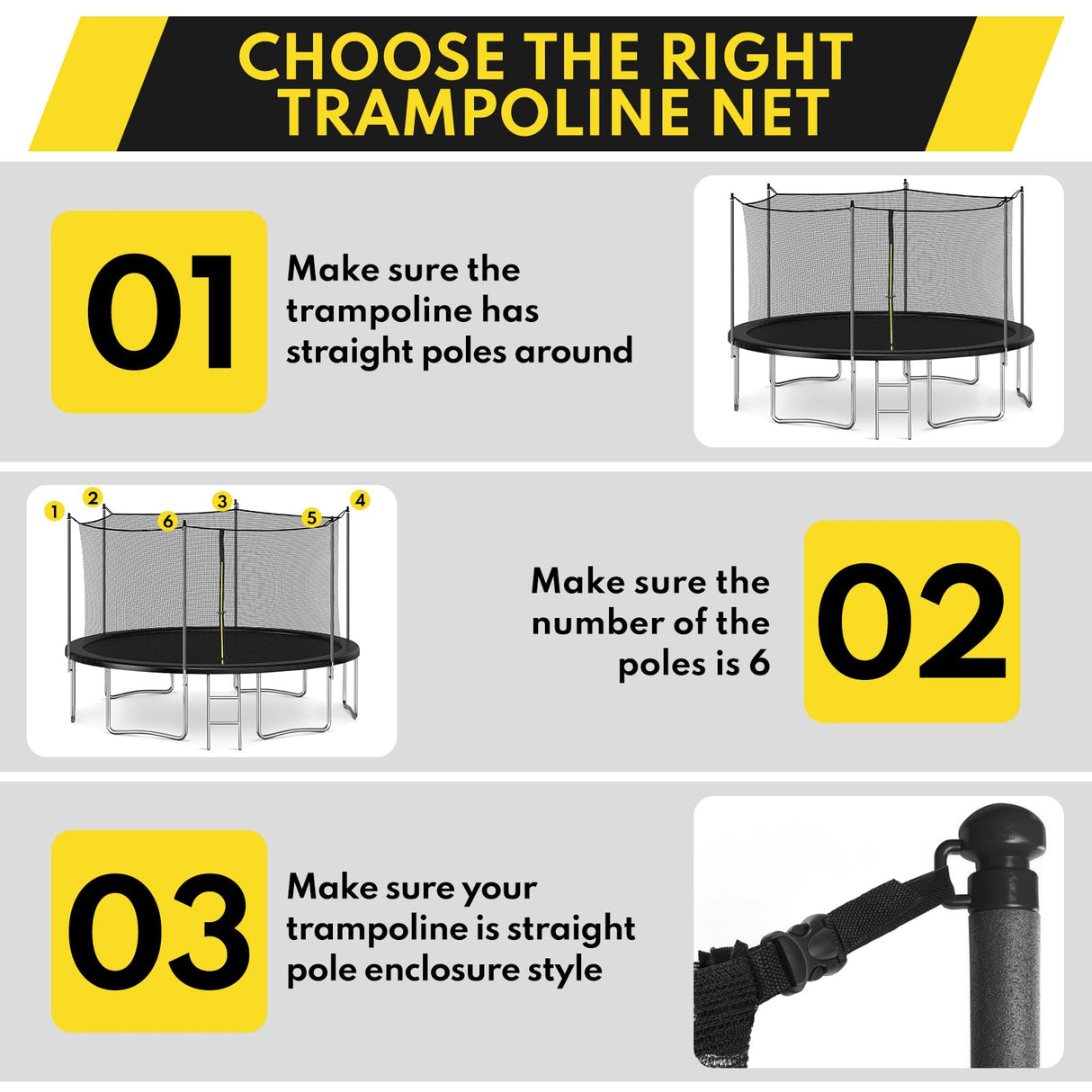 CHOOSE THE RIGHT TRAMPOLINE NET

01

Make sure the trampoline has straight poles around

1 2 6 3 5 4

Make sure the number of the poles is 6

02

03

Make sure your trampoline is straight pole enclosure style