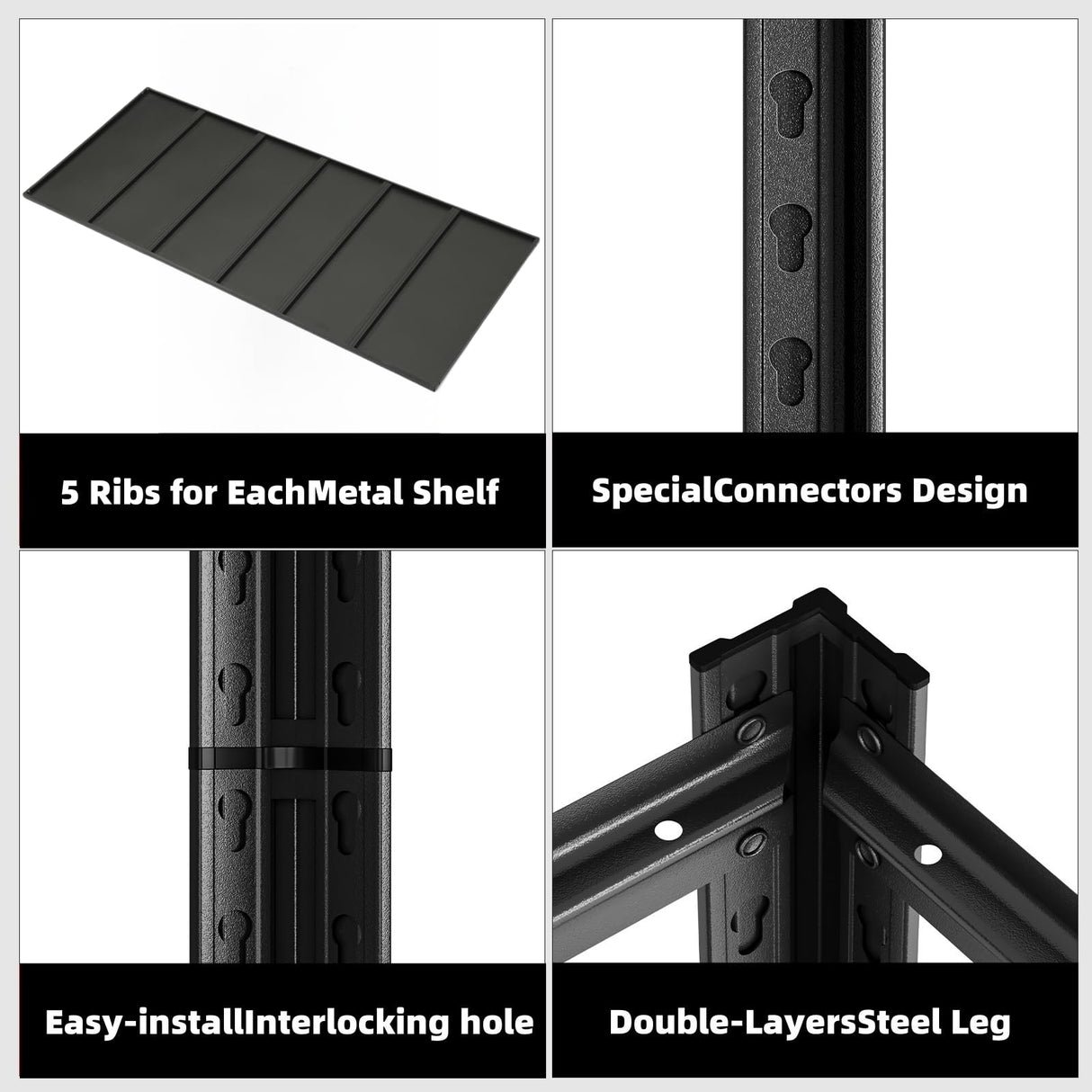 5 Ribs for EachMetal Shelf

SpecialConnectors Design

Easy-installInterlocking hole

Double-LayersSteel Leg