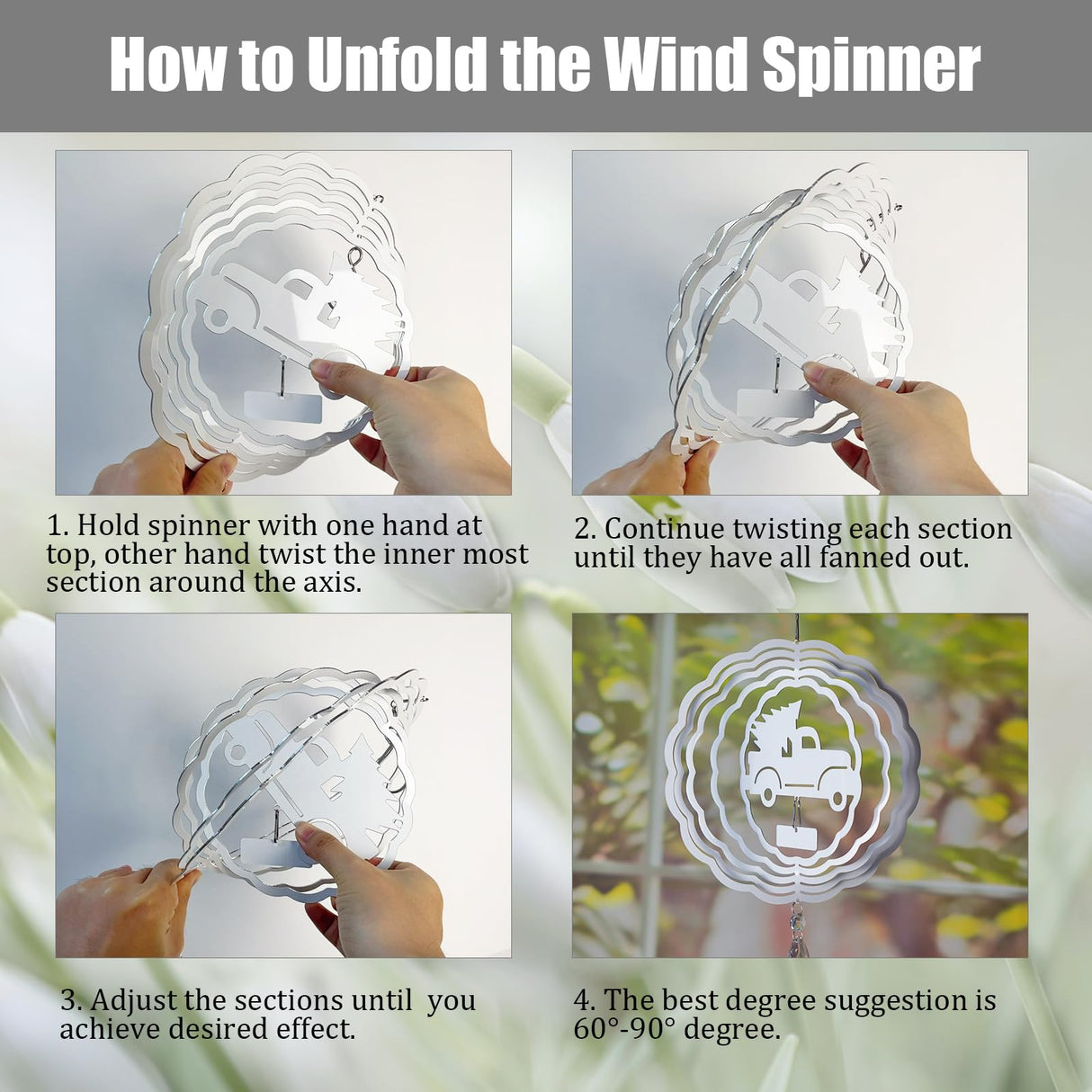 How to Unfold the Wind Spinner

1. Hold spinner with one hand at top, other hand twist the inner most section around the axis.

2. Continue twisting each section until they have all fanned out.

3. Adjust the sections until you achieve desired effect.

4. The best degree suggestion is 60°-90° degree.