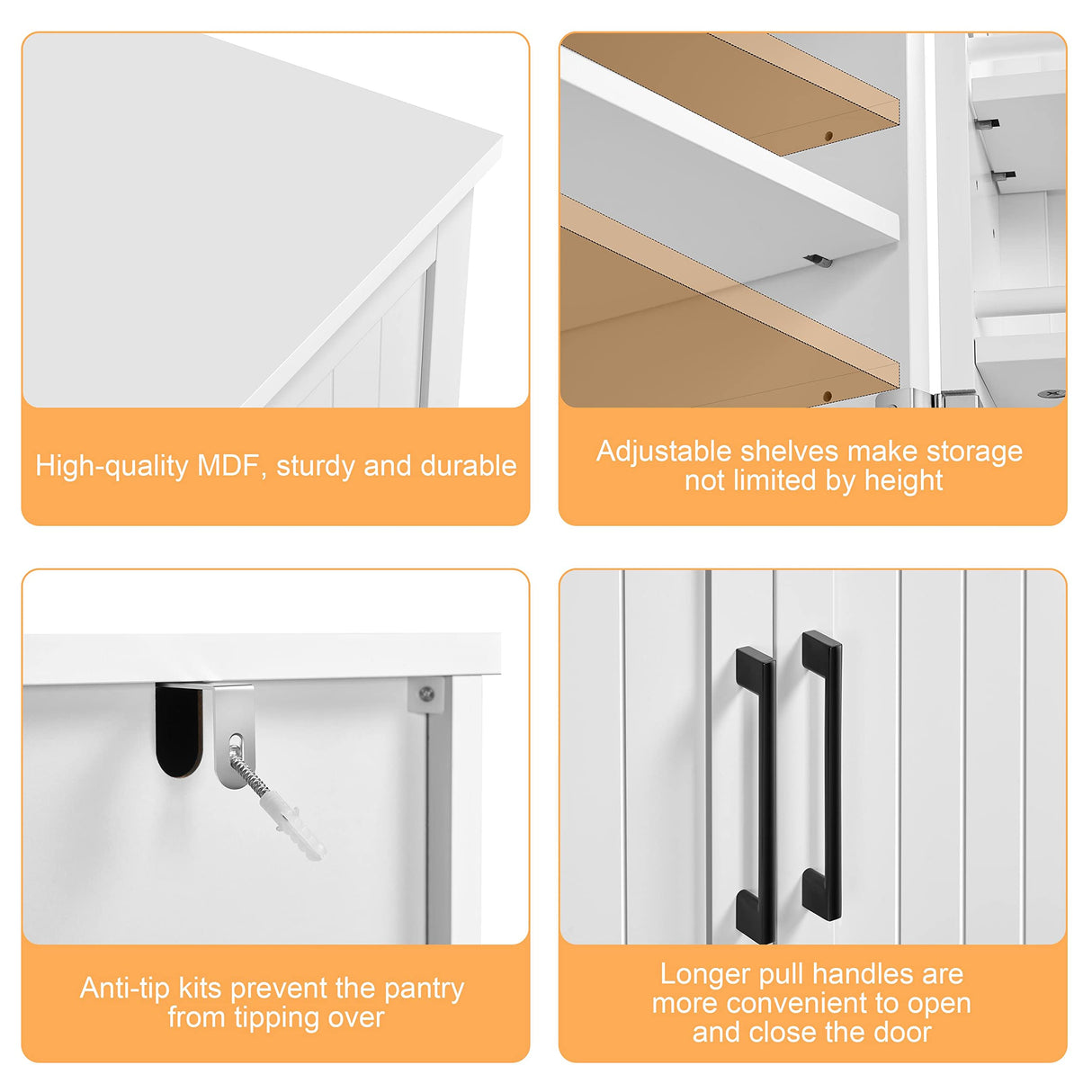 High-quality MDF, sturdy and durable

Adjustable shelves make storage not limited by height

Anti-tip kits prevent the pantry from tipping over

Longer pull handles are more convenient to open and close the door