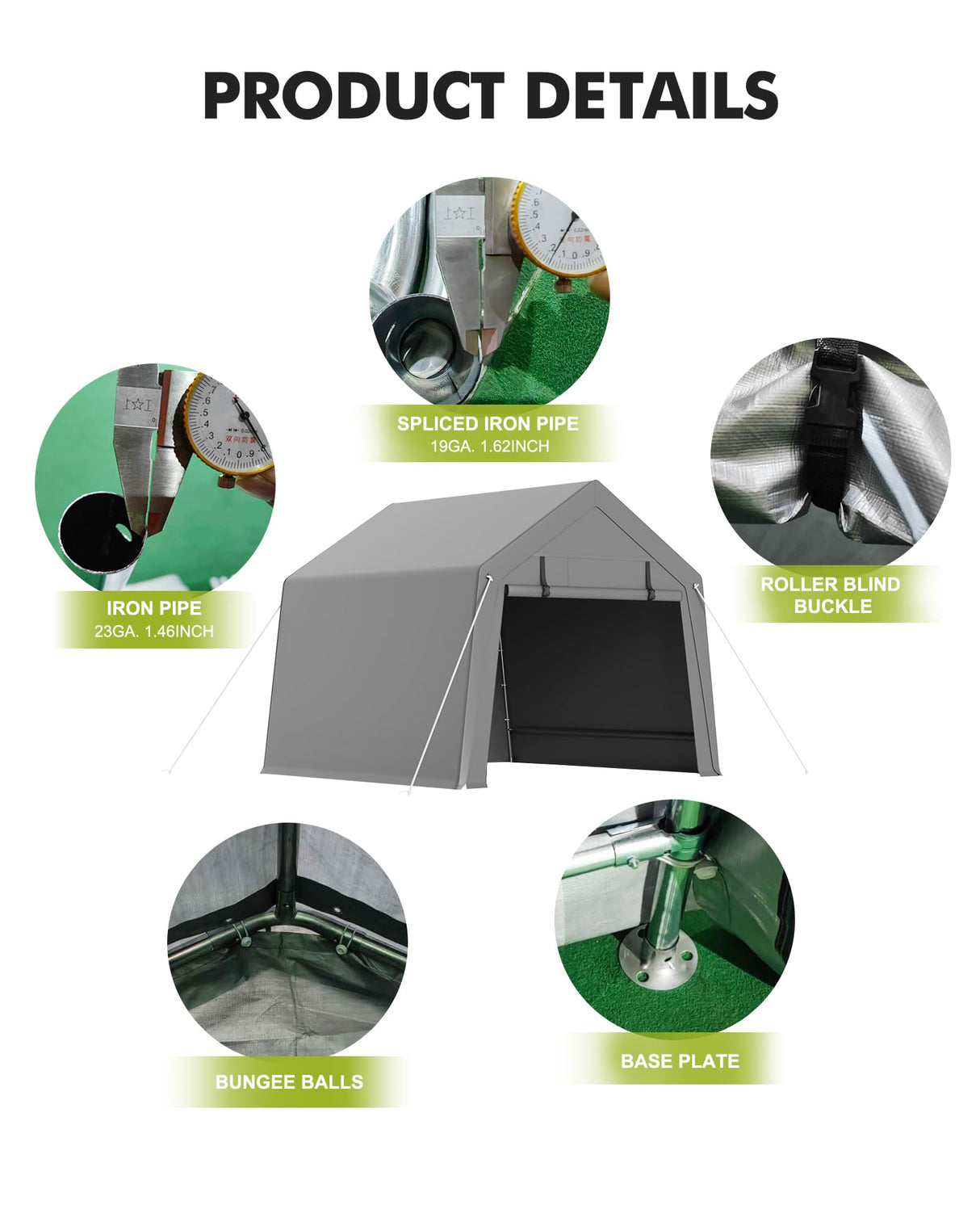 PRODUCT DETAILS

SPLICED IRON PIPE
19GA. 1.62INCH

IRON PIPE
23GA. 1.46INCH

ROLLER BLIND
BUCKLE

BUNGEE BALLS

BASE PLATE