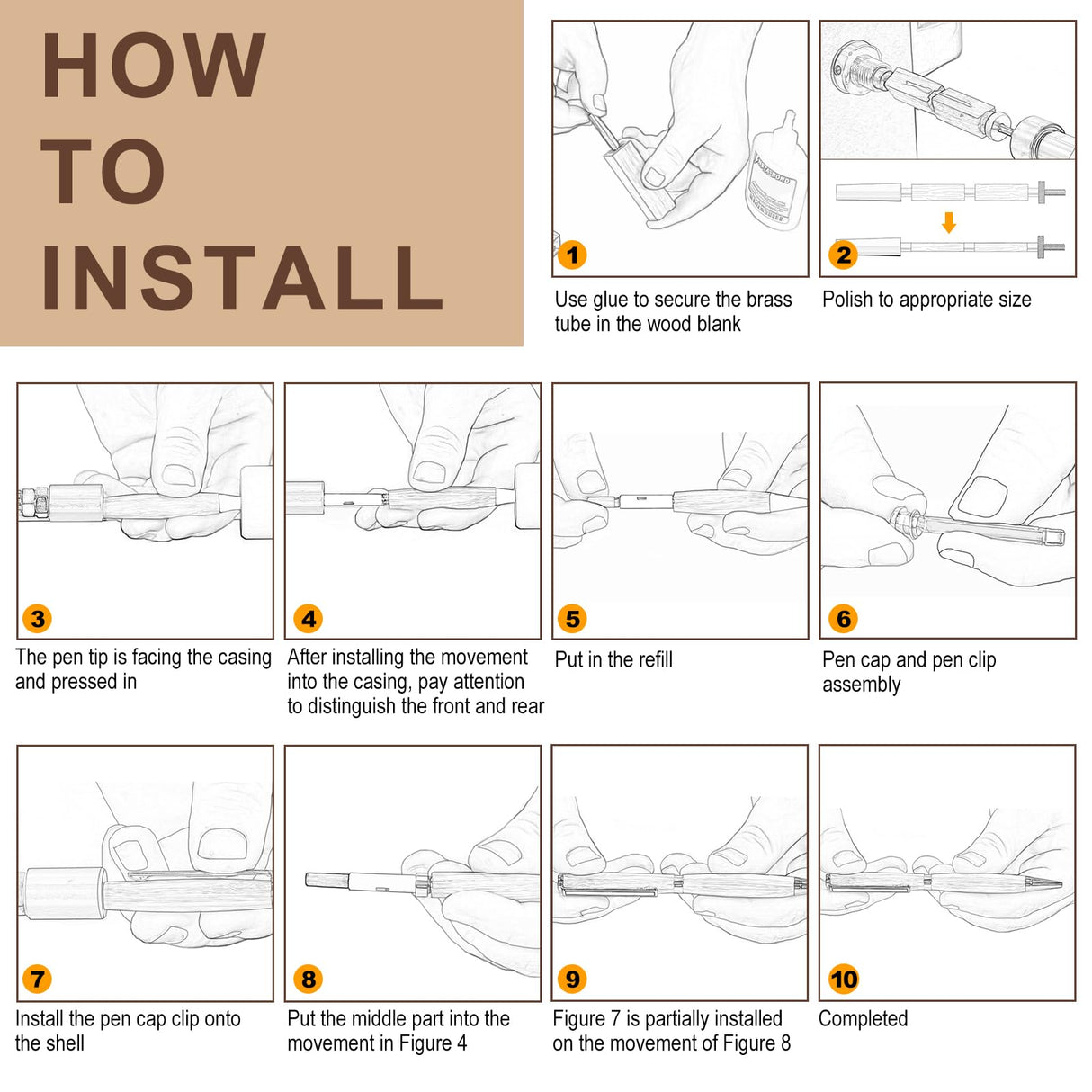 HOW TO INSTALL

1
Use glue to secure the brass tube in the wood blank

2
Polish to appropriate size

3
The pen tip is facing the casing and pressed in

4
After installing the movement into the casing, pay attention to distinguish the front and rear

5
Put in the refill

6
Pen cap and pen clip assembly

7
Install the pen cap clip onto the shell

8
Put the middle part into the movement in Figure 4

9
Figure 7 is partially installed on the movement of Figure 8

10
Completed