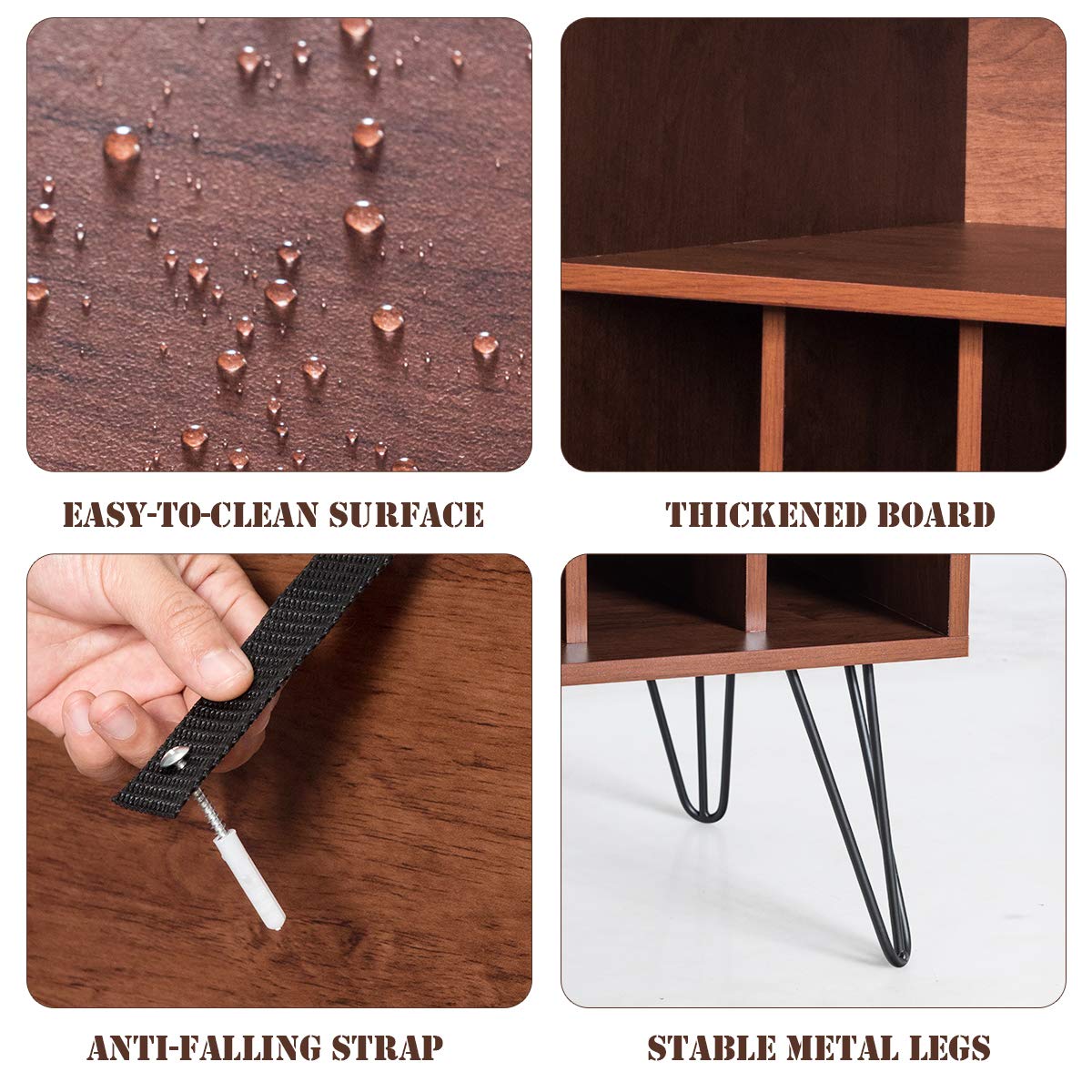 EASY-TO-CLEAN SURFACE

THICKENED BOARD

ANTI-FALLING STRAP

STABLE METAL LEGS