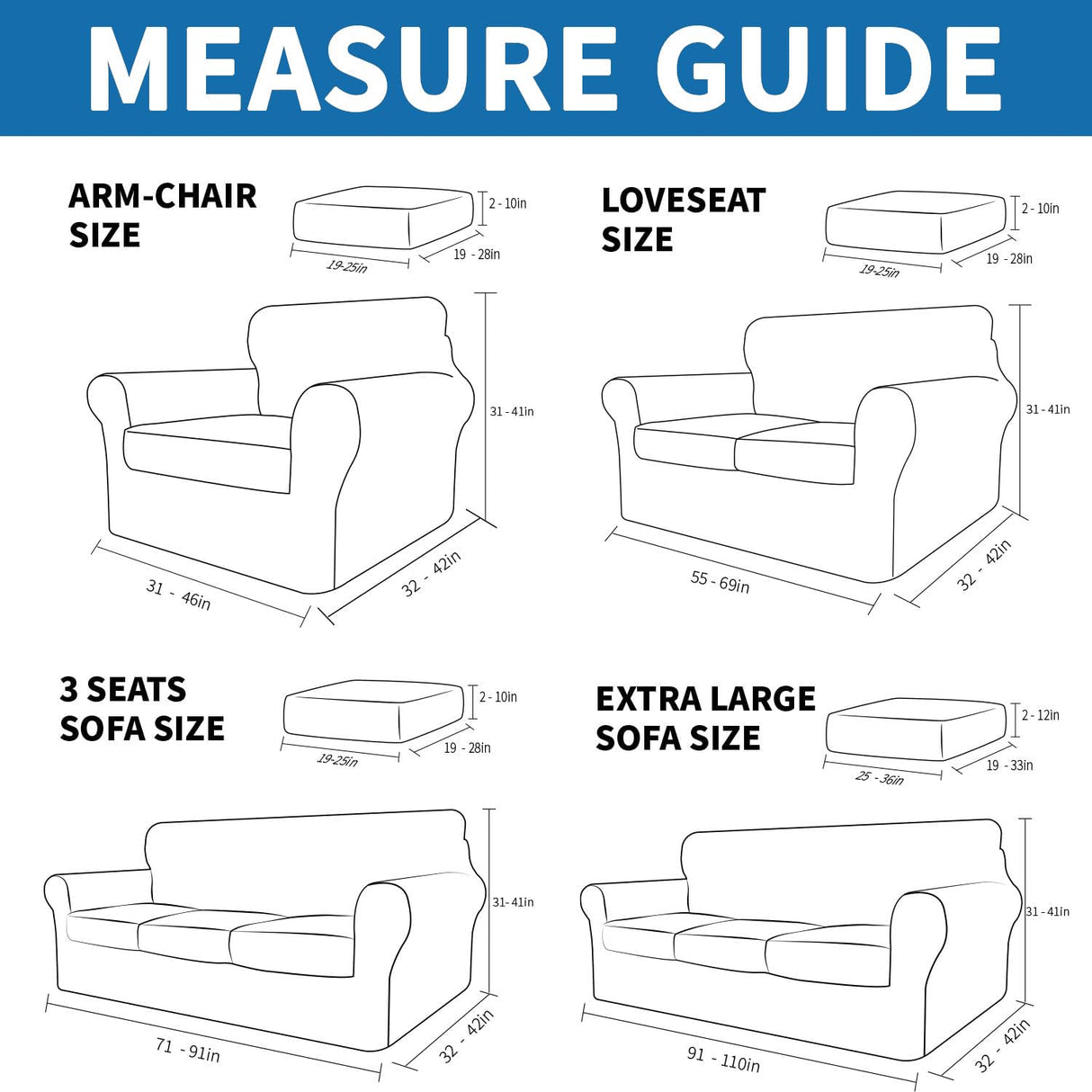 MEASURE GUIDE

ARM-CHAIR SIZE

2 - 10in
19-25in
19 - 28in
31 - 41in
31 - 46in
32 - 42in

LOVESEAT SIZE

2 - 10in
19-25in
19 - 28in
31 - 41in
55 - 69in
32 - 42in

3 SEATS SOFA SIZE

2 - 10in
19-25in
19 - 28in
31- 41in
71 - 91in
32 - 42in

EXTRA LARGE SOFA SIZE

2 - 12in
25 - 36in
19 - 33in
31 - 41in
91 - 110in
32 - 42in