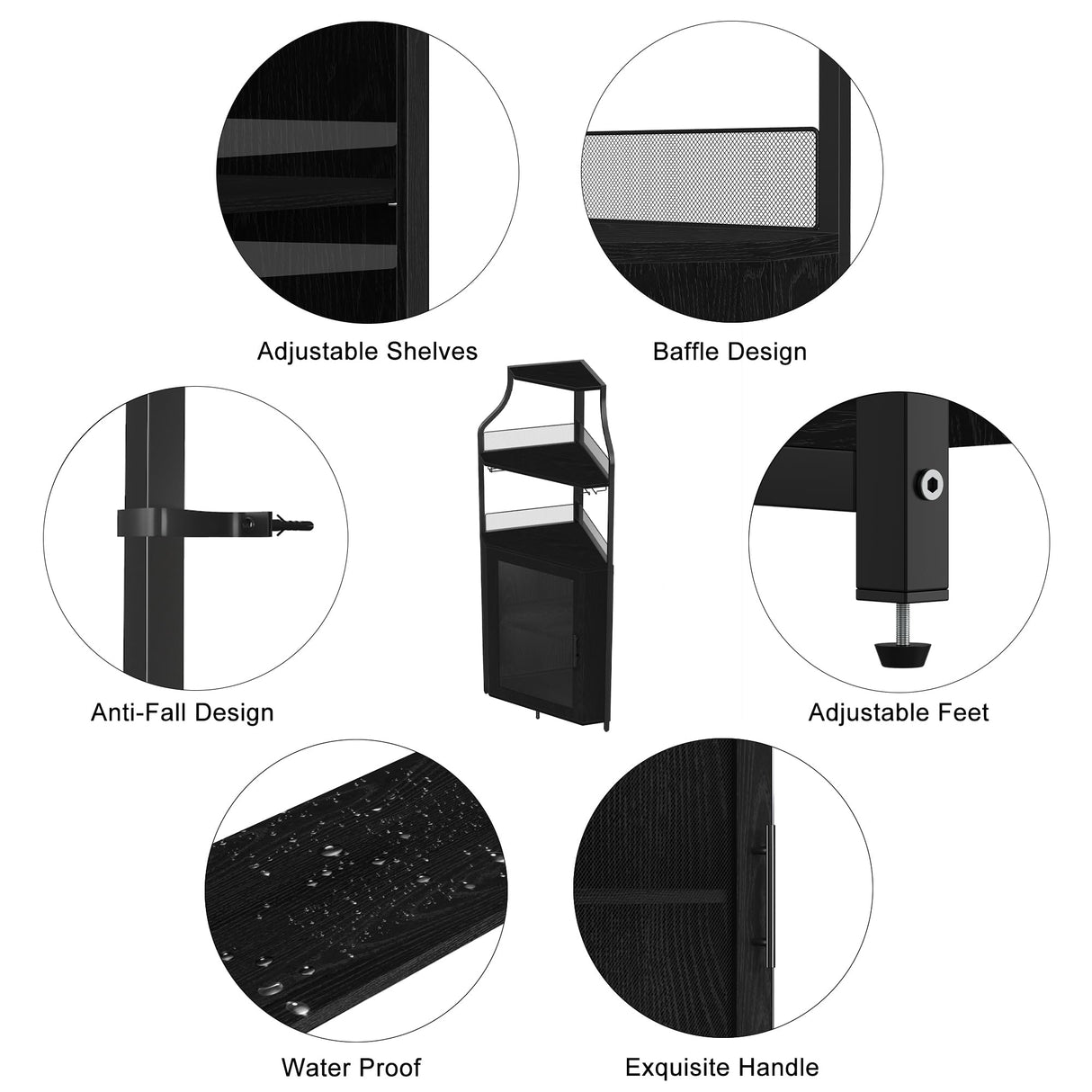 Adjustable Shelves

Baffle Design

Anti-Fall Design

Adjustable Feet

Water Proof

Exquisite Handle