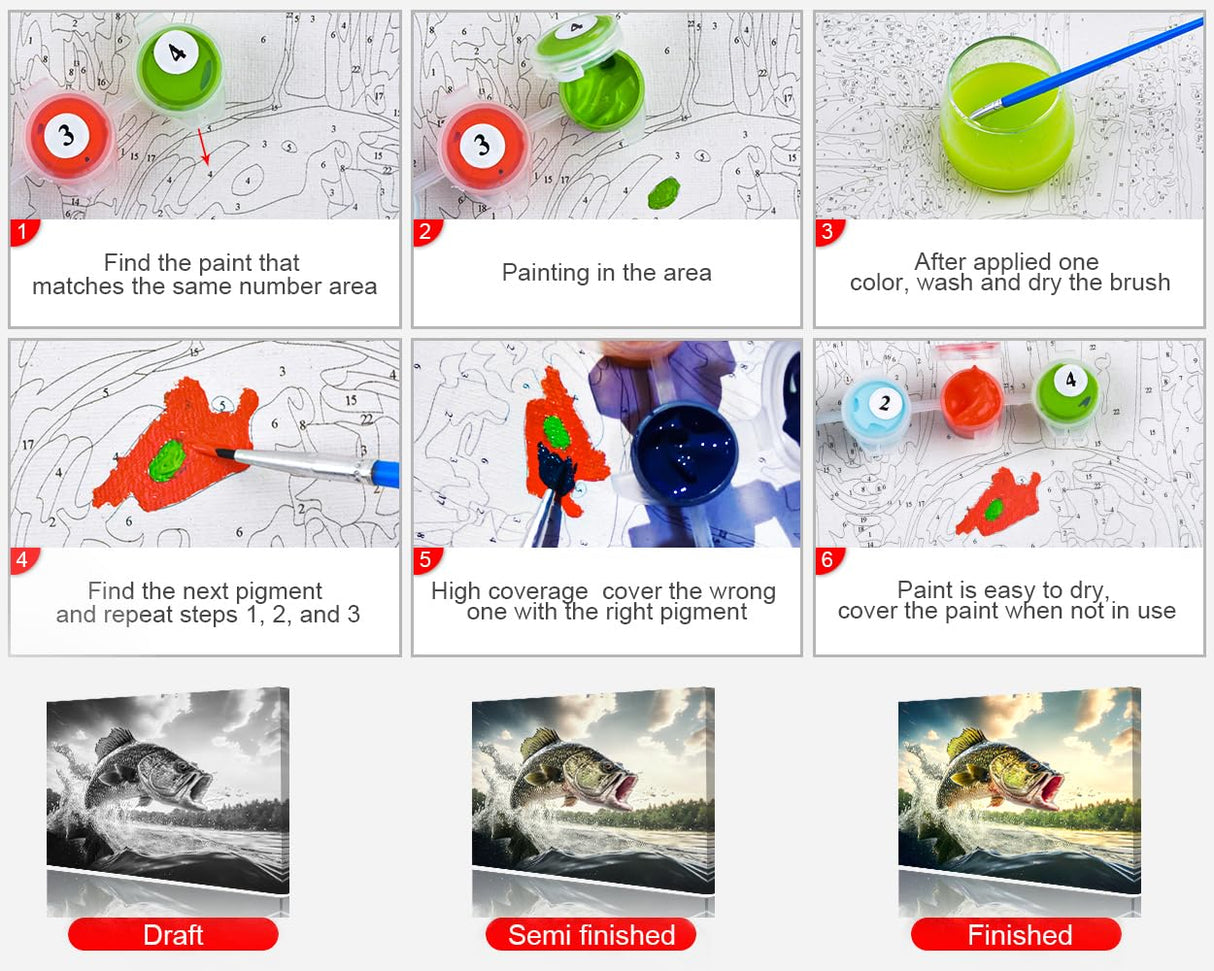 1
Find the paint that matches the same number area

2
Painting in the area

3
After applied one color, wash and dry the brush

4
Find the next pigment and repeat steps 1, 2, and 3

5
High coverage cover the wrong one with the right pigment

6
Paint is easy to dry, cover the paint when not in use

Draft

Semi finished

Finished