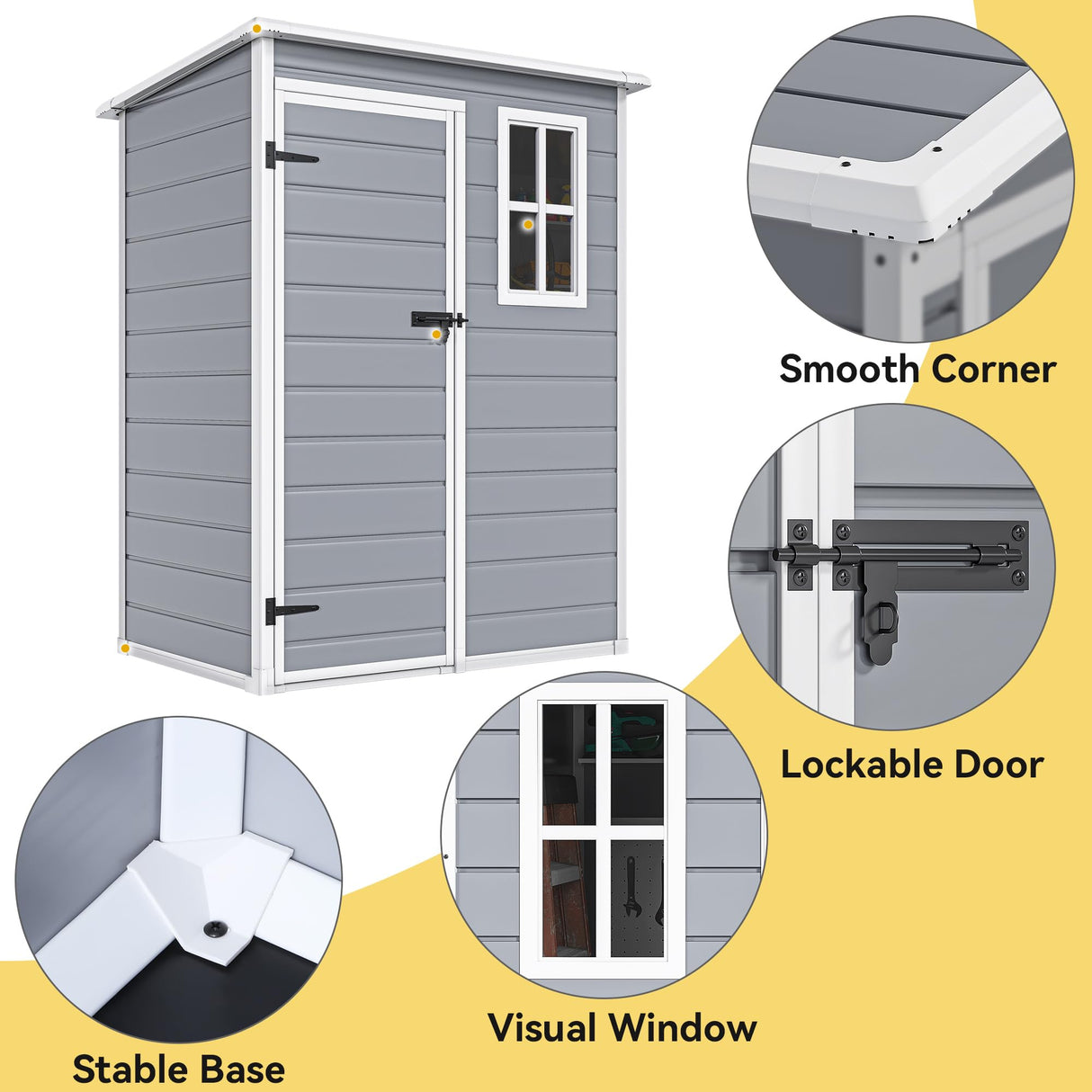 Smooth Corner

Lockable Door

Visual Window

Stable Base