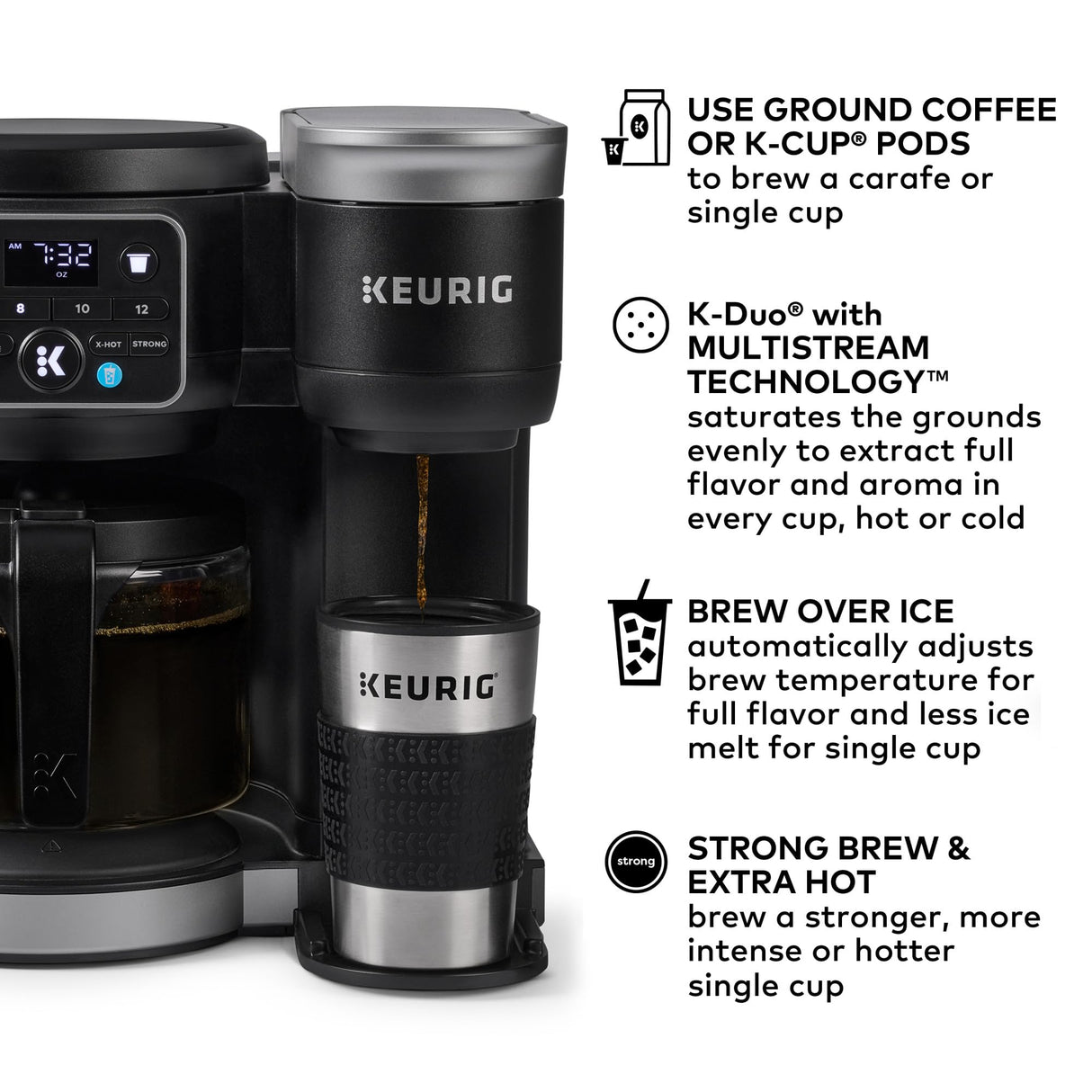 AM 7:32
OZ
8
10
12
X-HOT
STRONG

KEURIG

KEURIG

USE GROUND COFFEE OR K-CUP® PODS
to brew a carafe or single cup

K-Duo® with MULTISTREAM TECHNOLOGY™
saturates the grounds evenly to extract full flavor and aroma in every cup, hot or cold

BREW OVER ICE
automatically adjusts brew temperature for full flavor and less ice melt for single cup

strong

STRONG BREW & EXTRA HOT
brew a stronger, more intense or hotter single cup