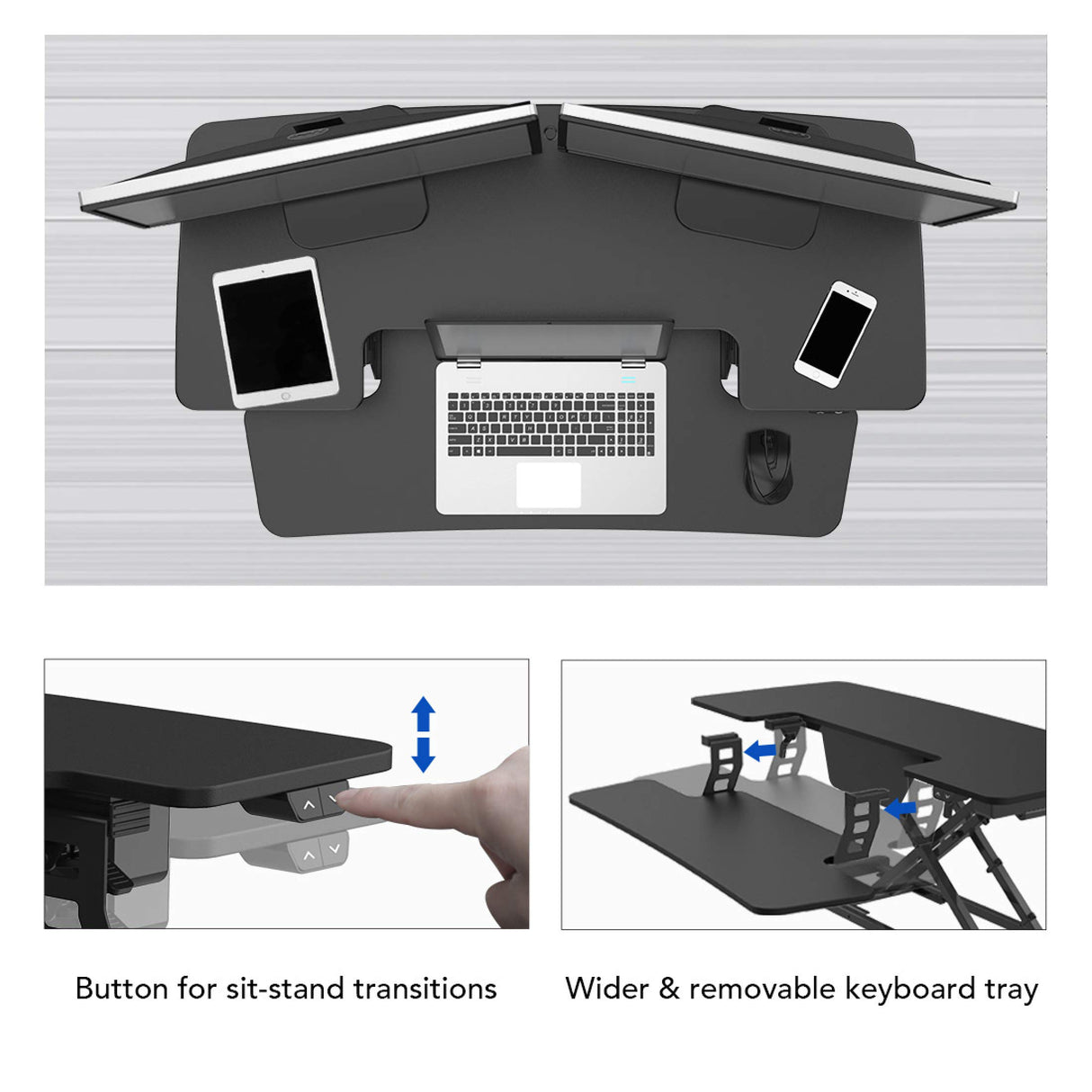 Button for sit-stand transitions

Wider & removable keyboard tray