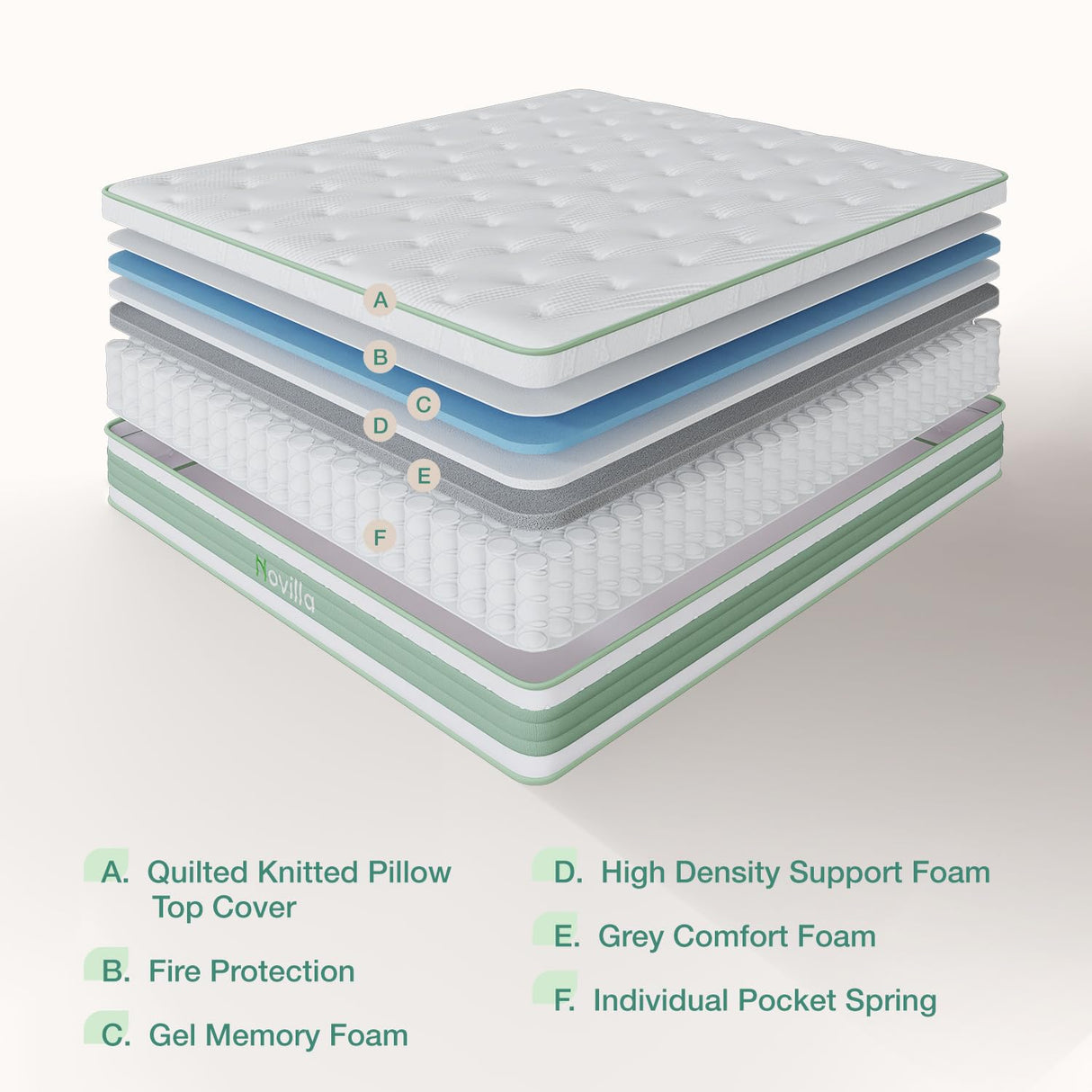 A

B

C

D

E

F

Novilla

A. Quilted Knitted Pillow Top Cover

B. Fire Protection

C. Gel Memory Foam

D. High Density Support Foam

E. Grey Comfort Foam

F. Individual Pocket Spring