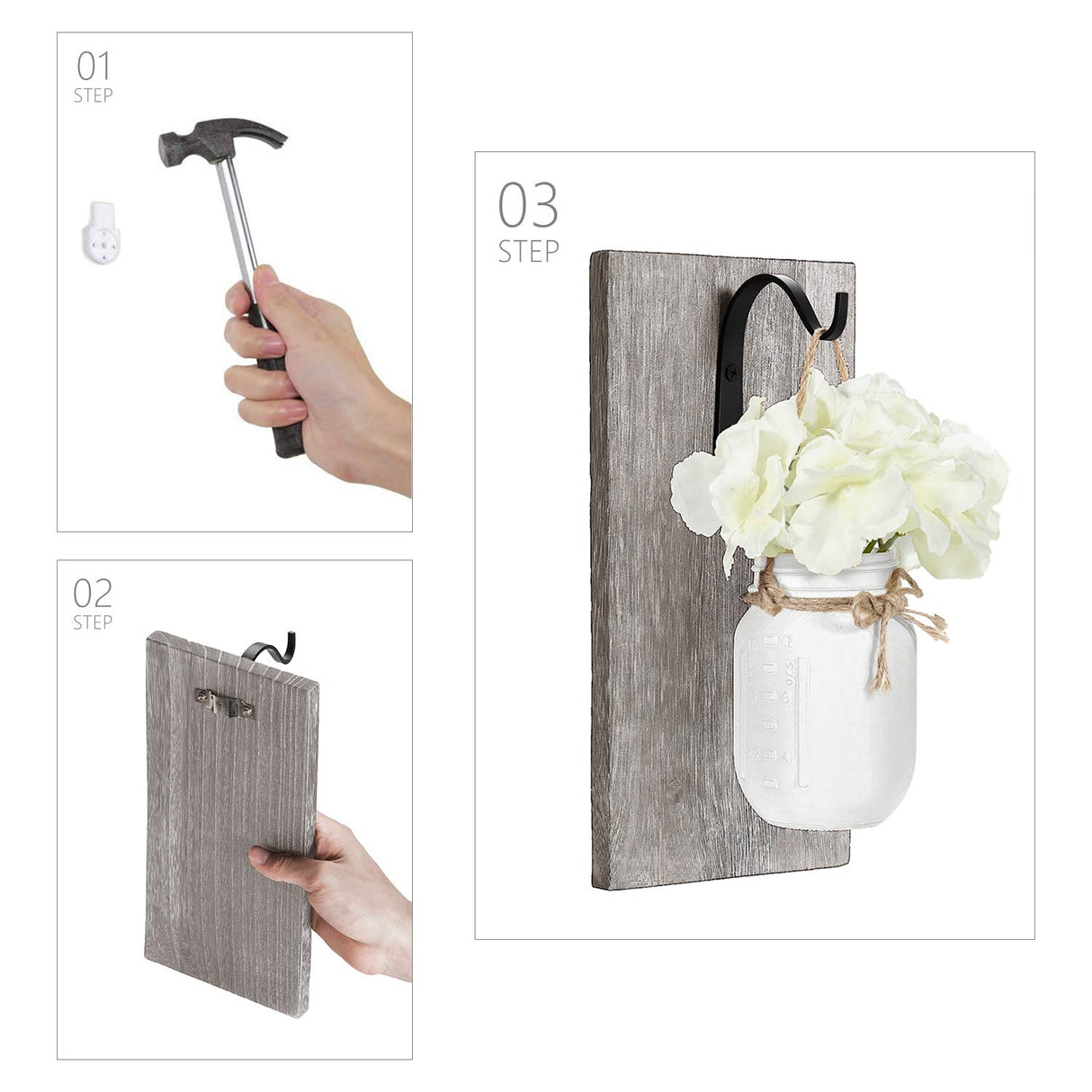 01
STEP

02
STEP

03
STEP