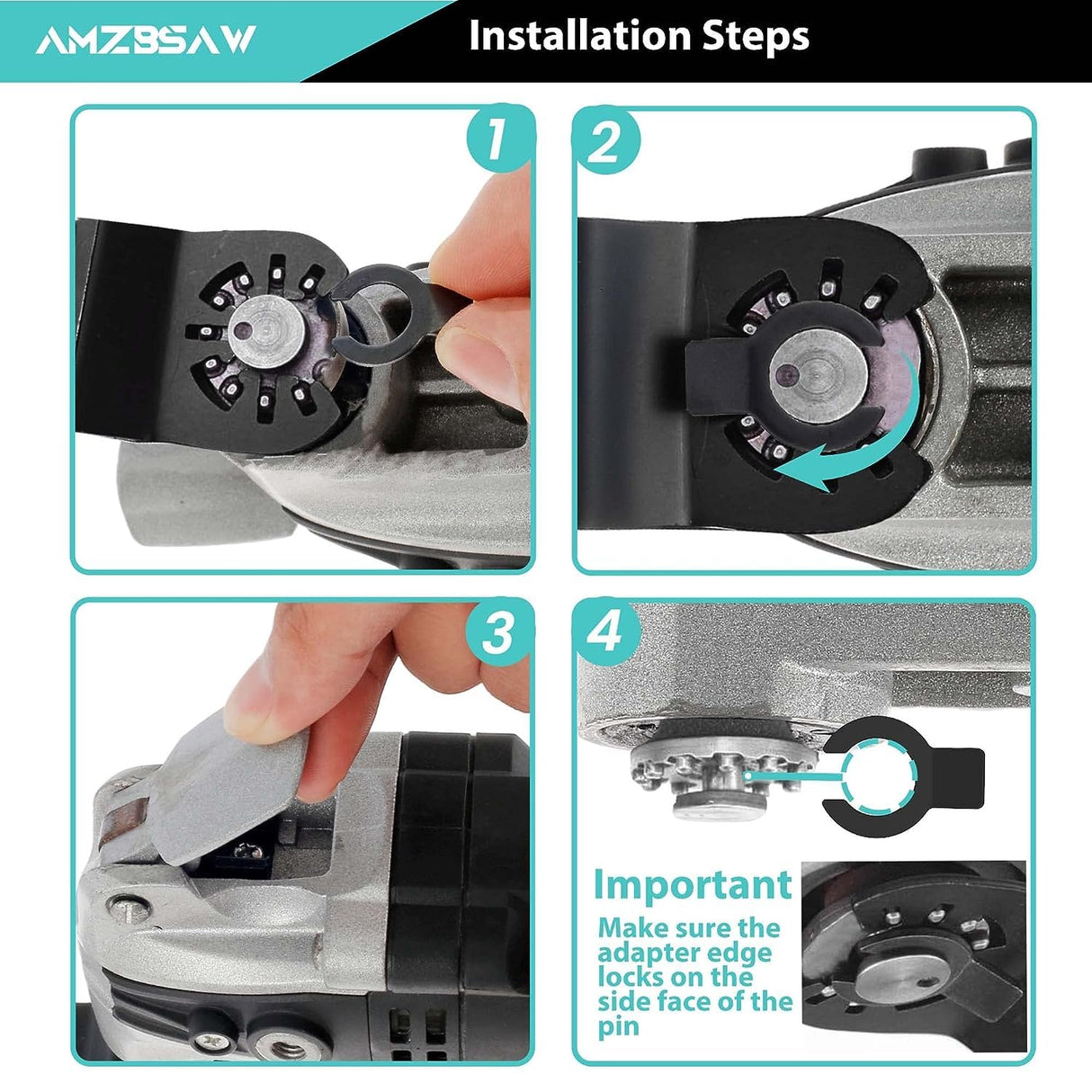 AMZBSAW

Installation Steps

1

2

3

4

Important

Make sure the adapter edge locks on the side face of the pin