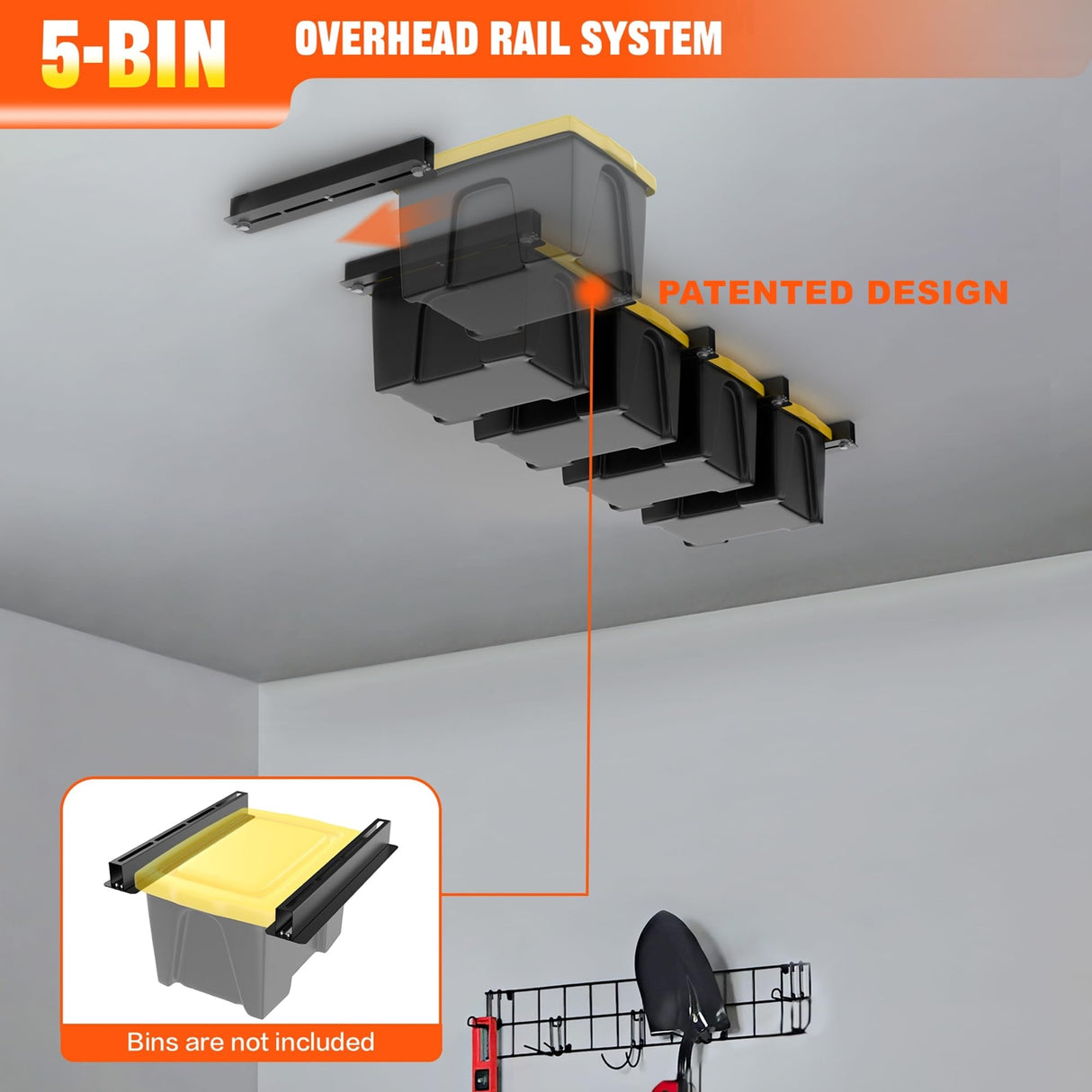 5-BIN OVERHEAD RAIL SYSTEM

PATENTED DESIGN

Bins are not included