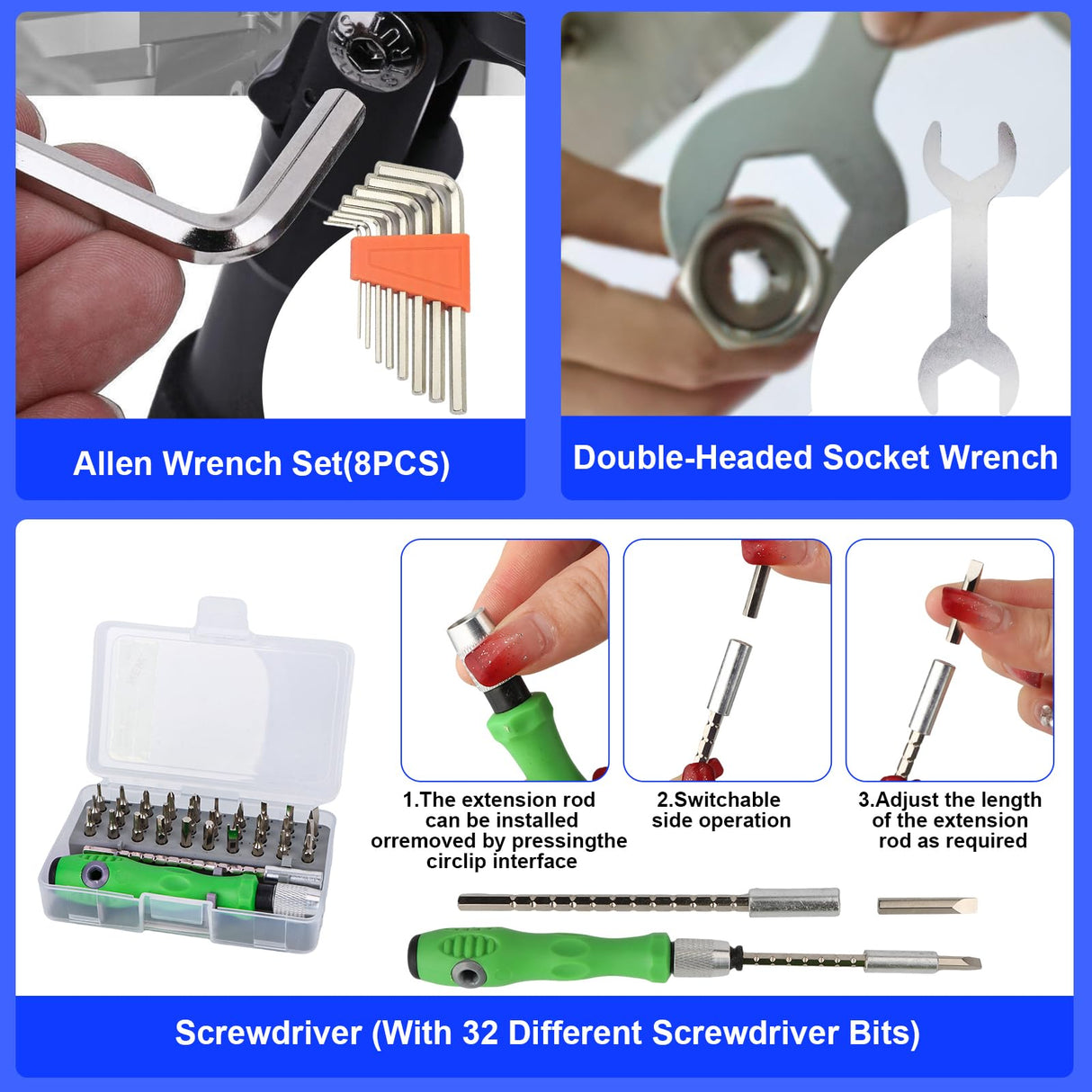 Allen Wrench Set(8PCS)

Double-Headed Socket Wrench

1.The extension rod can be installed orremoved by pressingthe circlip interface

2.Switchable side operation

3.Adjust the length of the extension rod as required

Screwdriver (With 32 Different Screwdriver Bits)