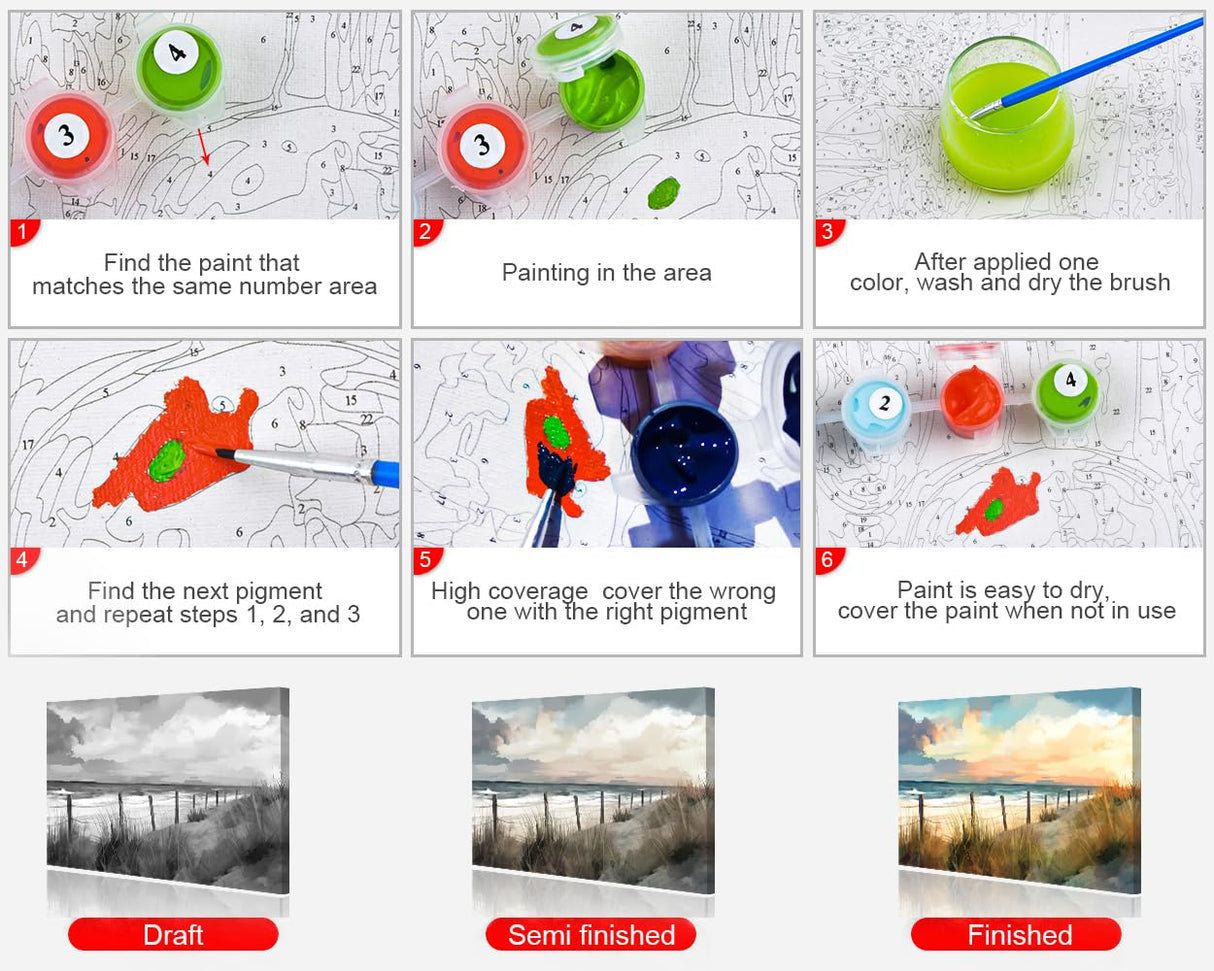 1
Find the paint that matches the same number area

2
Painting in the area

3
After applied one color, wash and dry the brush

4
Find the next pigment and repeat steps 1, 2, and 3

5
High coverage cover the wrong one with the right pigment

6
Paint is easy to dry, cover the paint when not in use

Draft

Semi finished

Finished