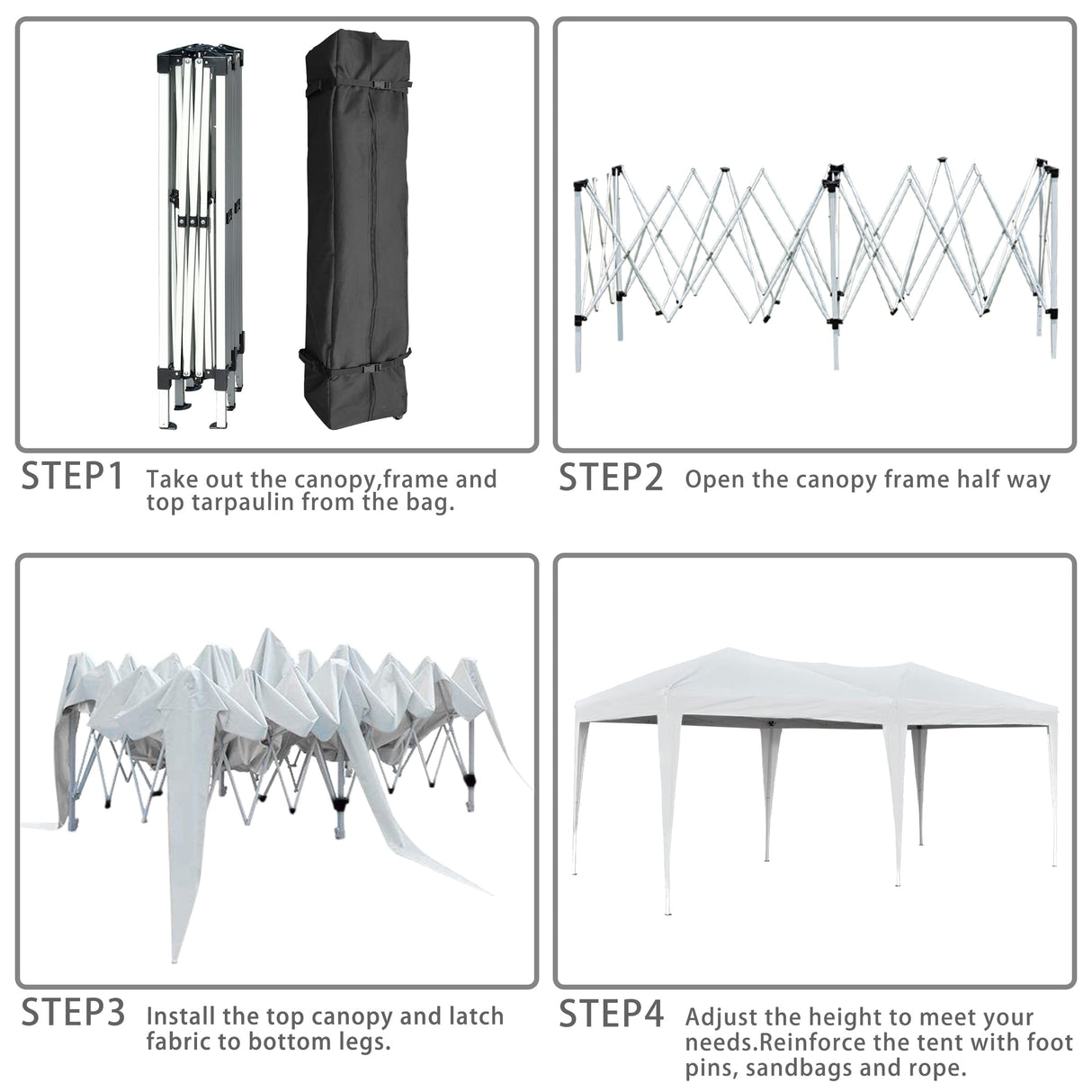 STEP1 Take out the canopy,frame and top tarpaulin from the bag.

STEP2 Open the canopy frame half way

STEP3 Install the top canopy and latch fabric to bottom legs.

STEP4 Adjust the height to meet your needs.Reinforce the tent with foot pins, sandbags and rope.