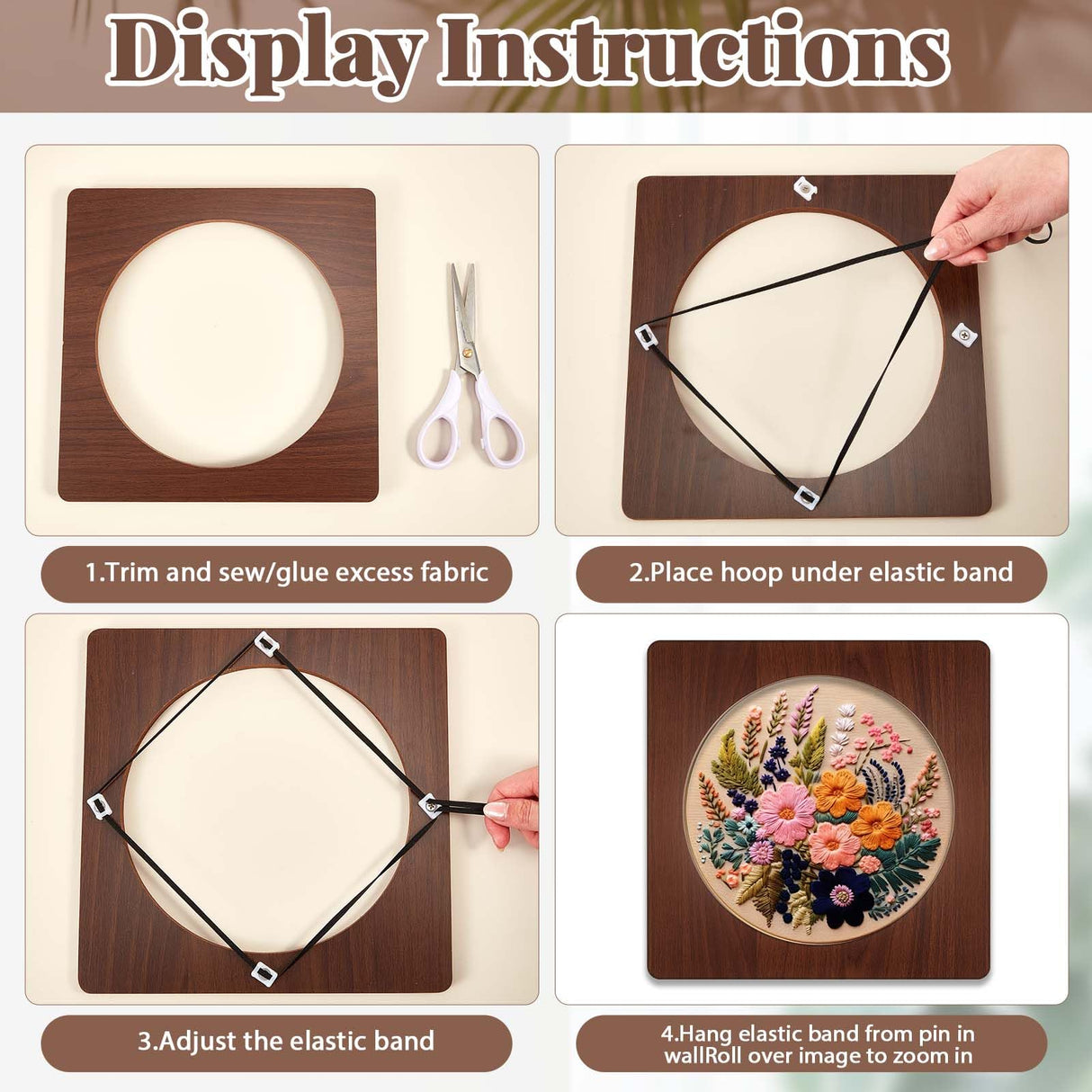 Display Instructions

1.Trim and sew/glue excess fabric

2.Place hoop under elastic band

3.Adjust the elastic band

4.Hang elastic band from pin in wallRoll over image to zoom in