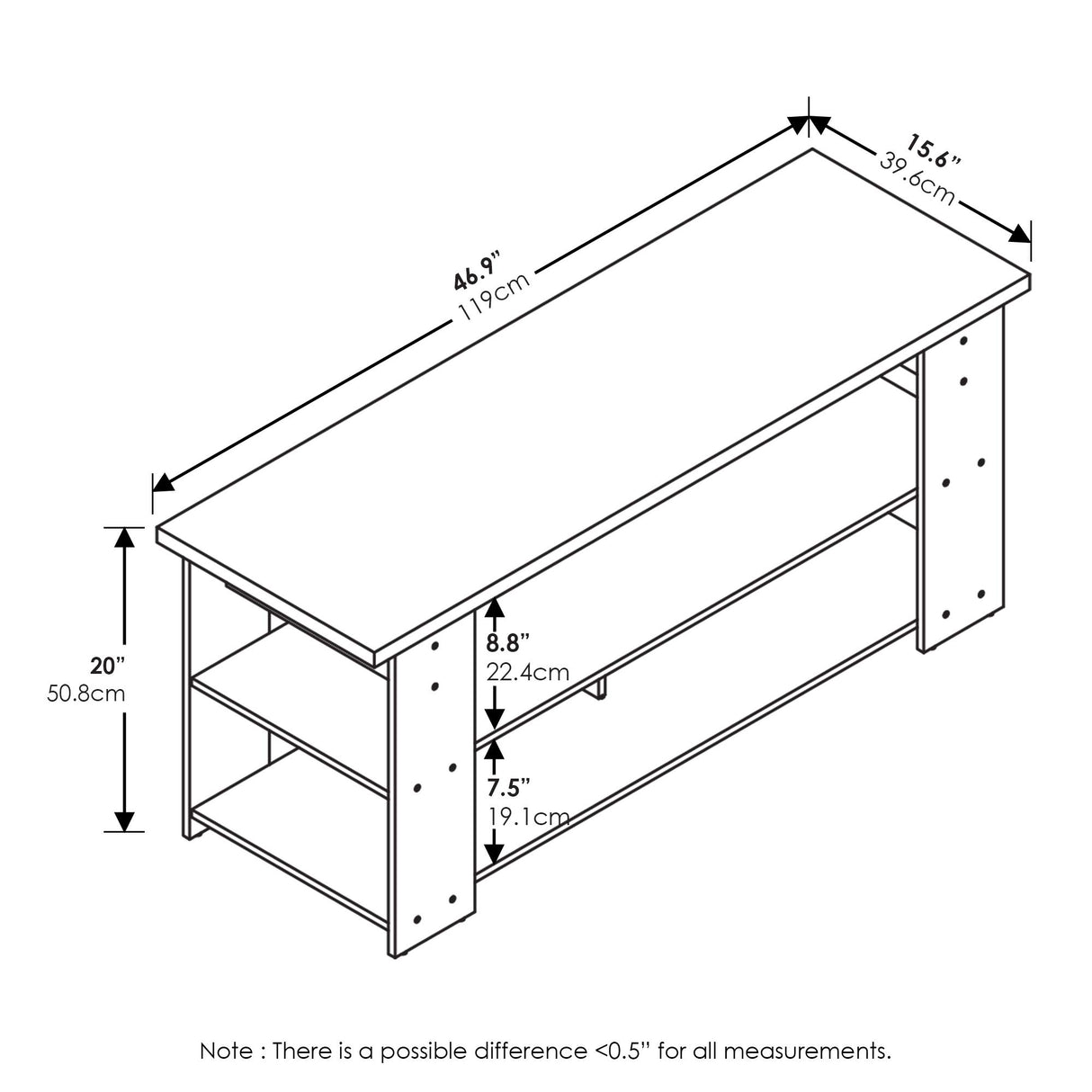 46.9"
119cm

15.6"
39.6cm

20"
50.8cm

8.8"
22.4cm

7.5"
19.1cm

Note : There is a possible difference <0.5" for all measurements.