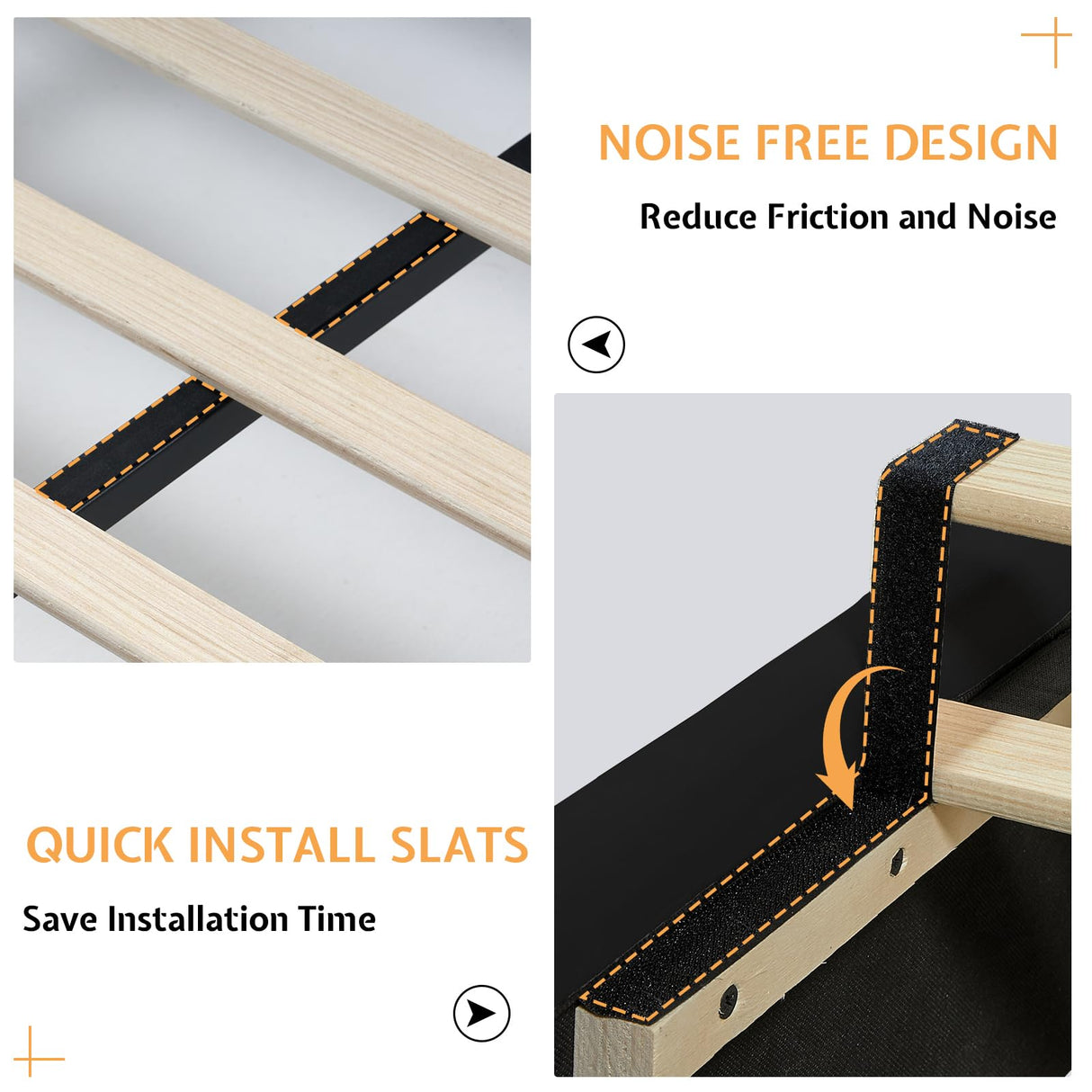 NOISE FREE DESIGN

Reduce Friction and Noise

QUICK INSTALL SLATS

Save Installation Time