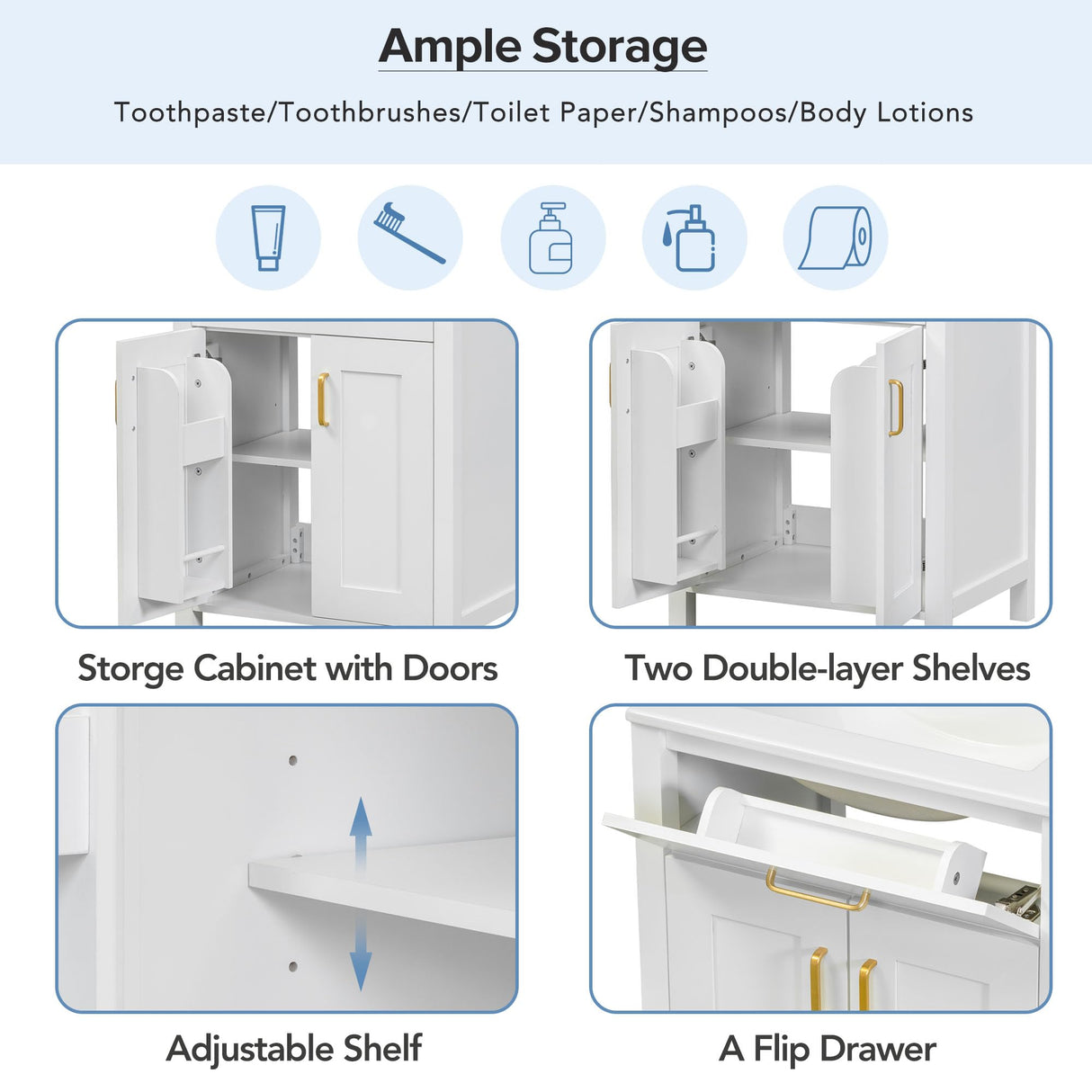 Ample Storage

Toothpaste/Toothbrushes/Toilet Paper/Shampoos/Body Lotions

Storge Cabinet with Doors

Two Double-layer Shelves

Adjustable Shelf

A Flip Drawer