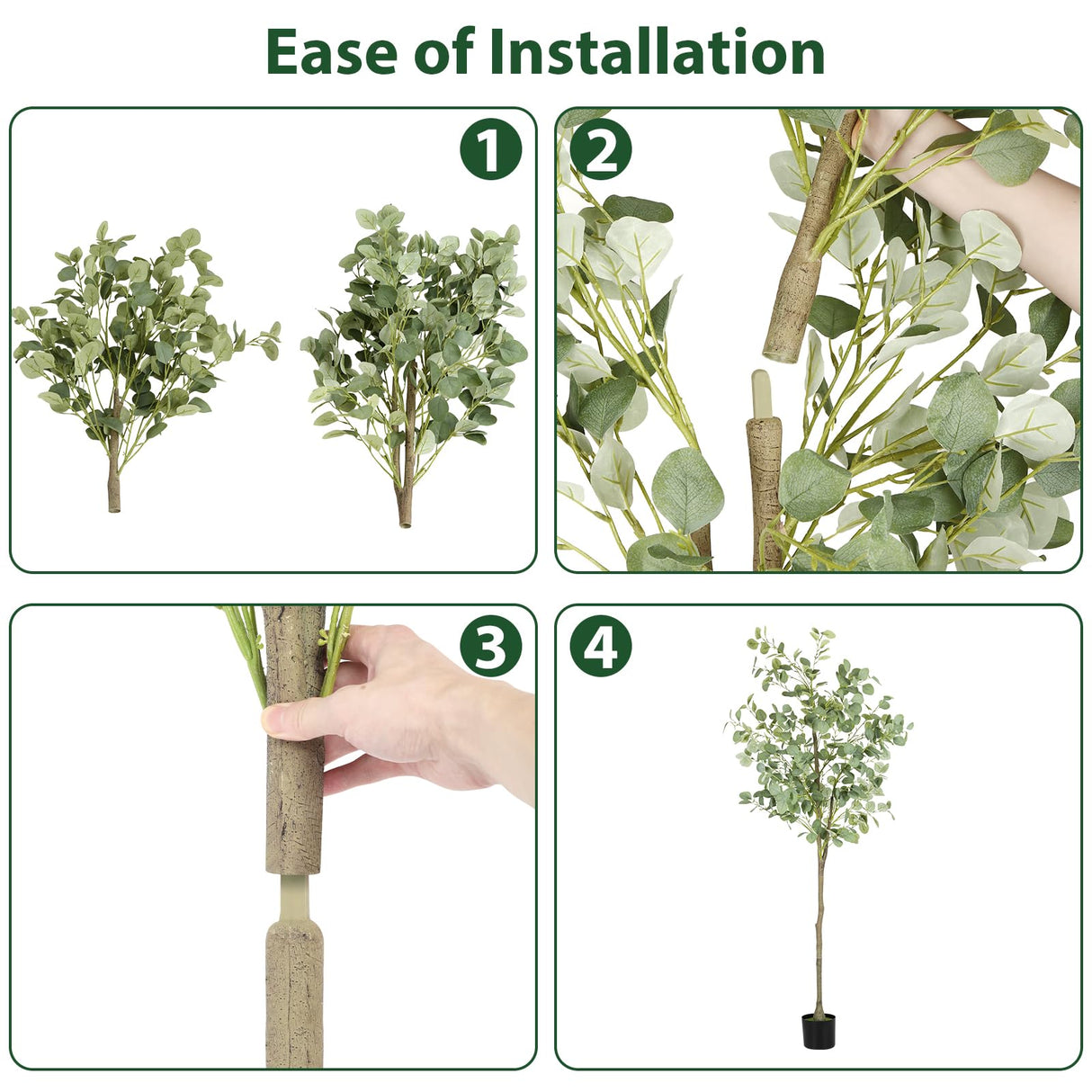 Ease of Installation

1

2

3

4