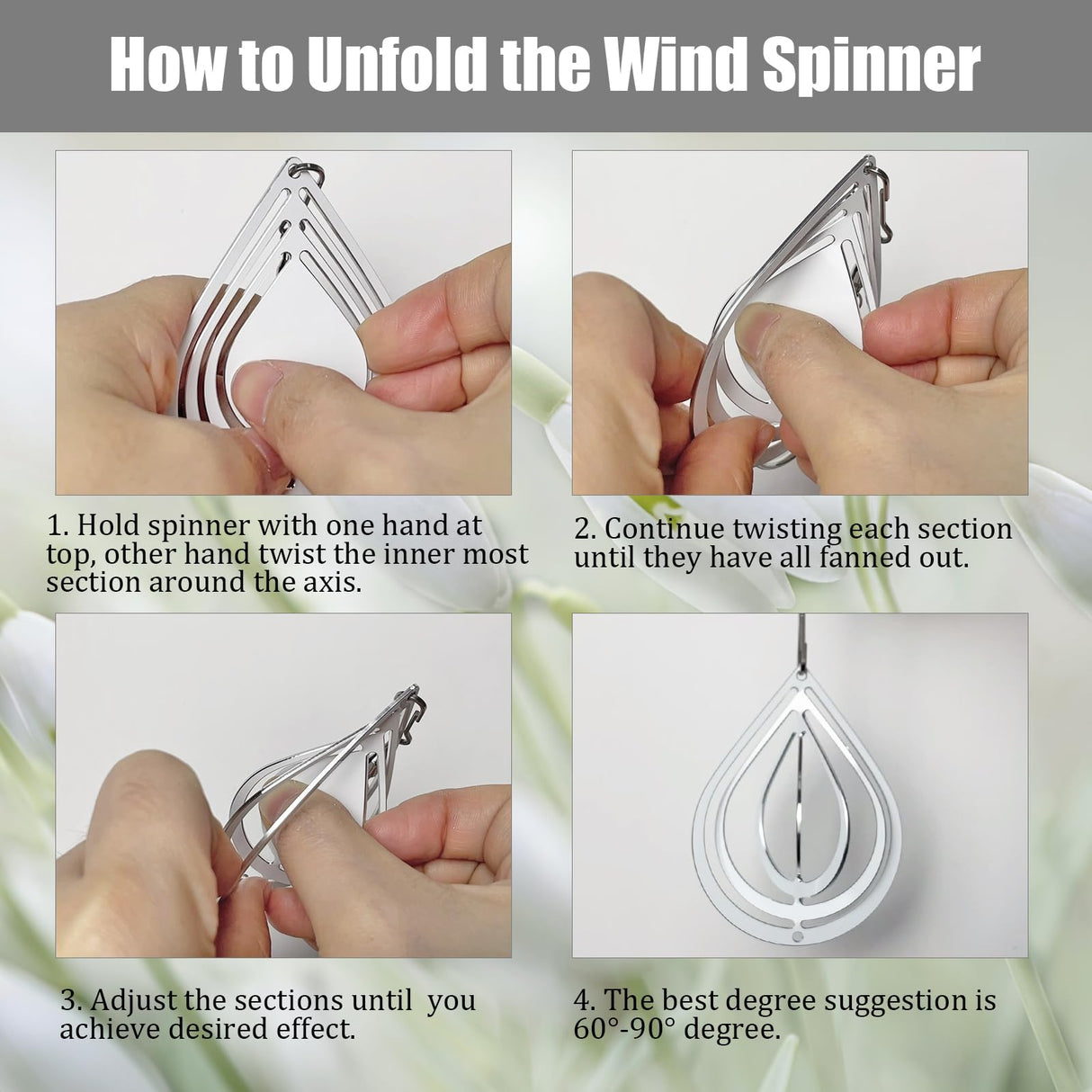 How to Unfold the Wind Spinner

1. Hold spinner with one hand at top, other hand twist the inner most section around the axis.

2. Continue twisting each section until they have all fanned out.

3. Adjust the sections until you achieve desired effect.

4. The best degree suggestion is 60°-90° degree.