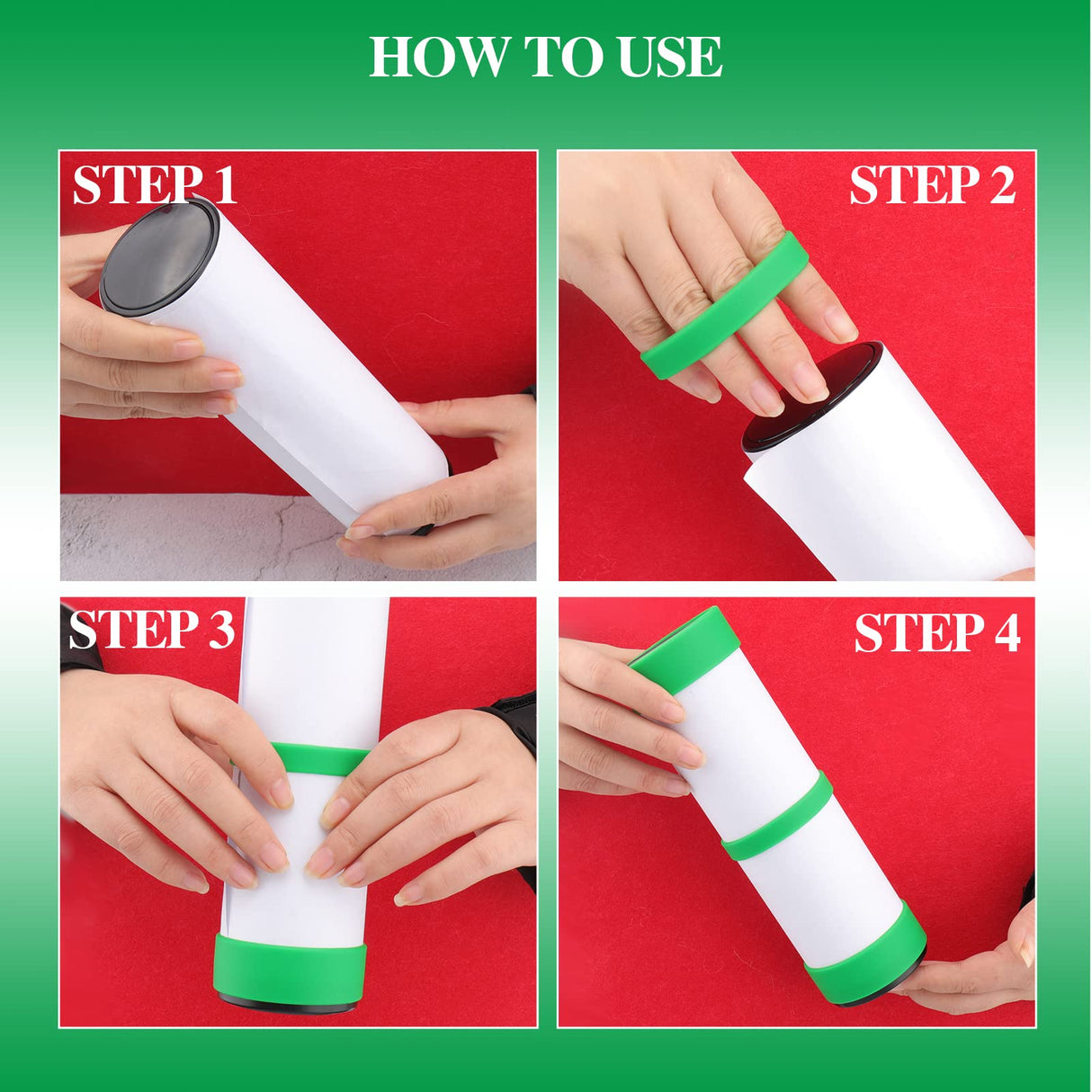 HOW TO USE

STEP 1

STEP 2

STEP 3

STEP 4