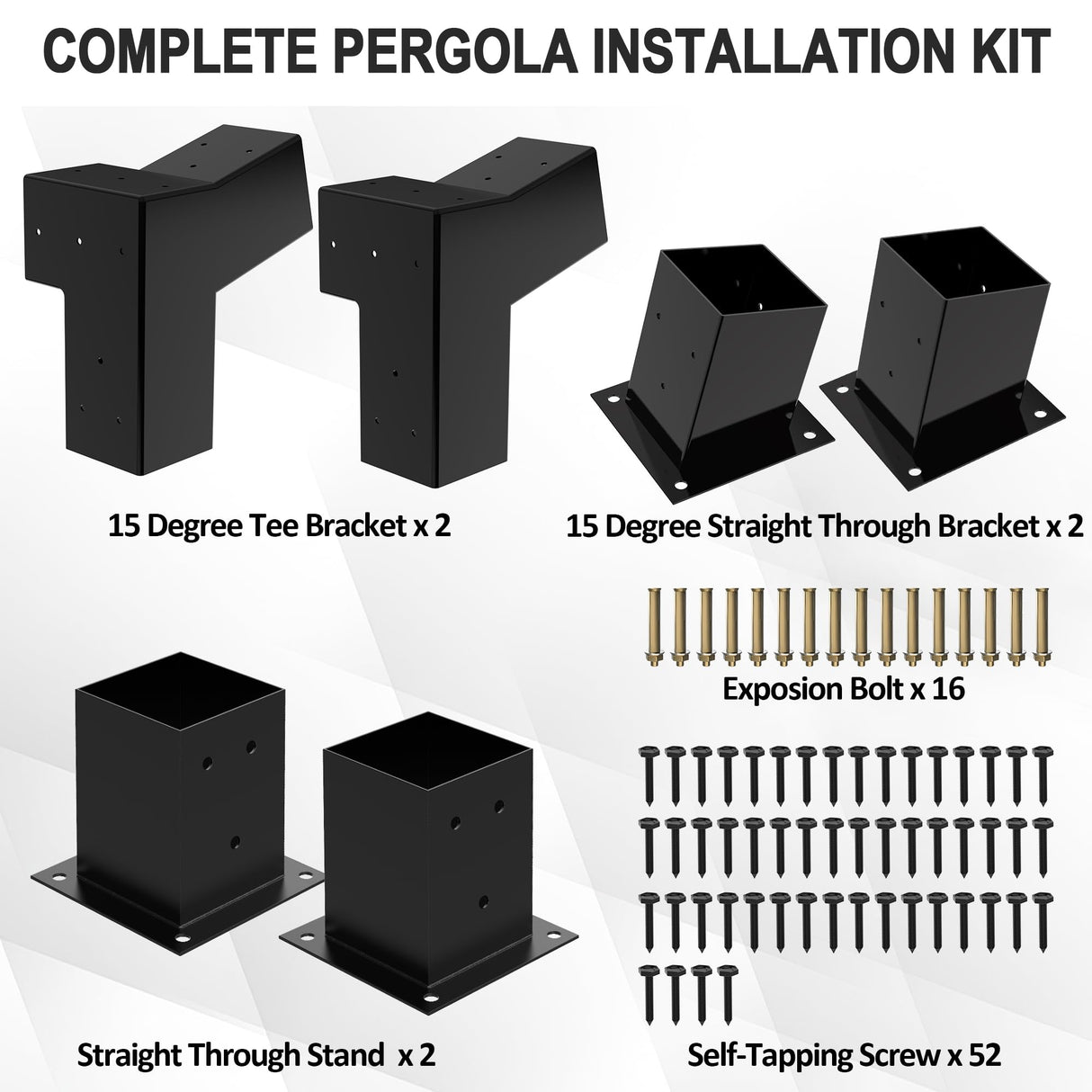 COMPLETE PERGOLA INSTALLATION KIT

15 Degree Tee Bracket x 2

15 Degree Straight Through Bracket x 2

Exposion Bolt x 16

Straight Through Stand x 2

Self-Tapping Screw x 52