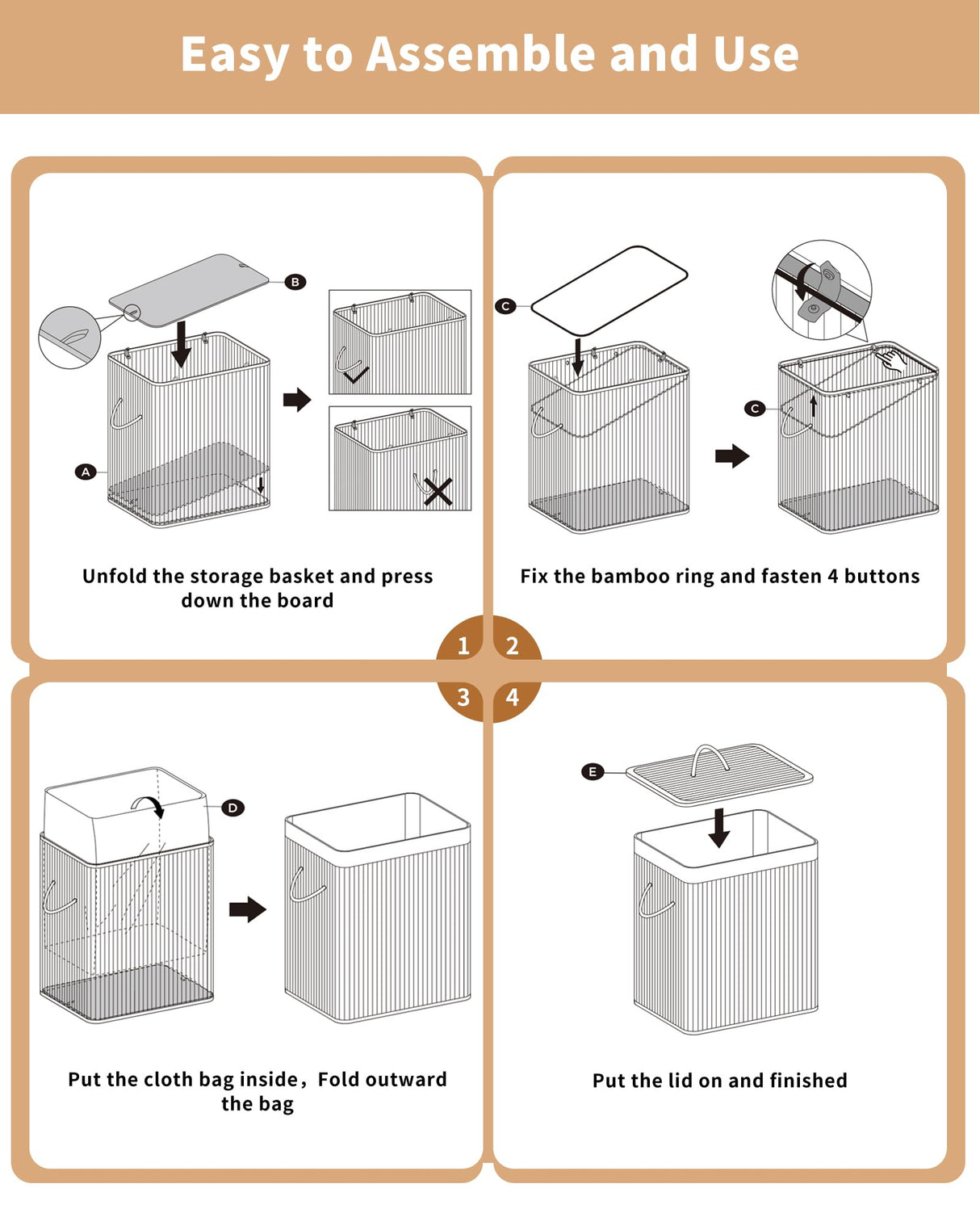 Easy to Assemble and Use

B

A

Unfold the storage basket and press down the board

C

C

Fix the bamboo ring and fasten 4 buttons

1

2

3

4

D

Put the cloth bag inside，Fold outward the bag

E

Put the lid on and finished