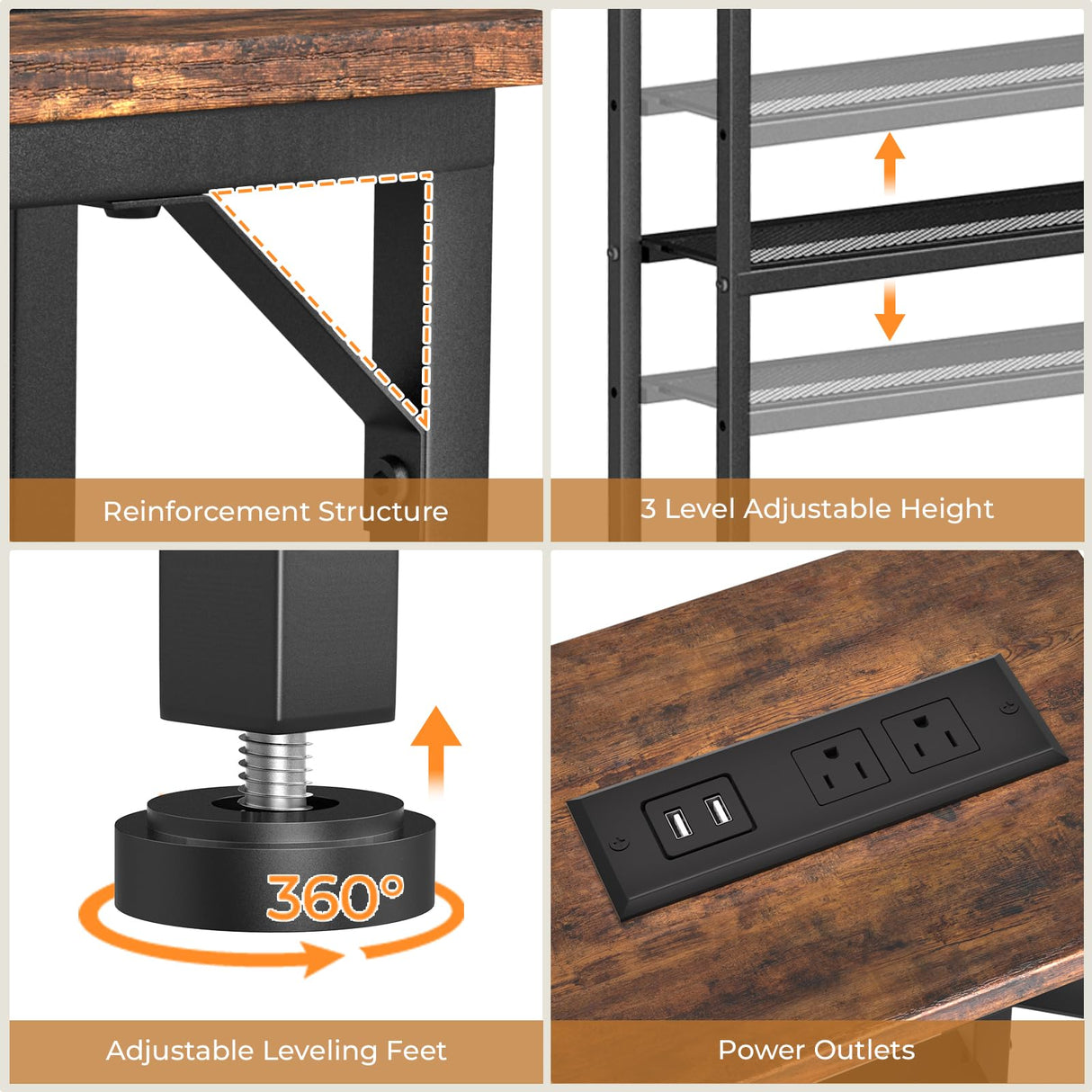 Reinforcement Structure

3 Level Adjustable Height

360°

Adjustable Leveling Feet

Power Outlets